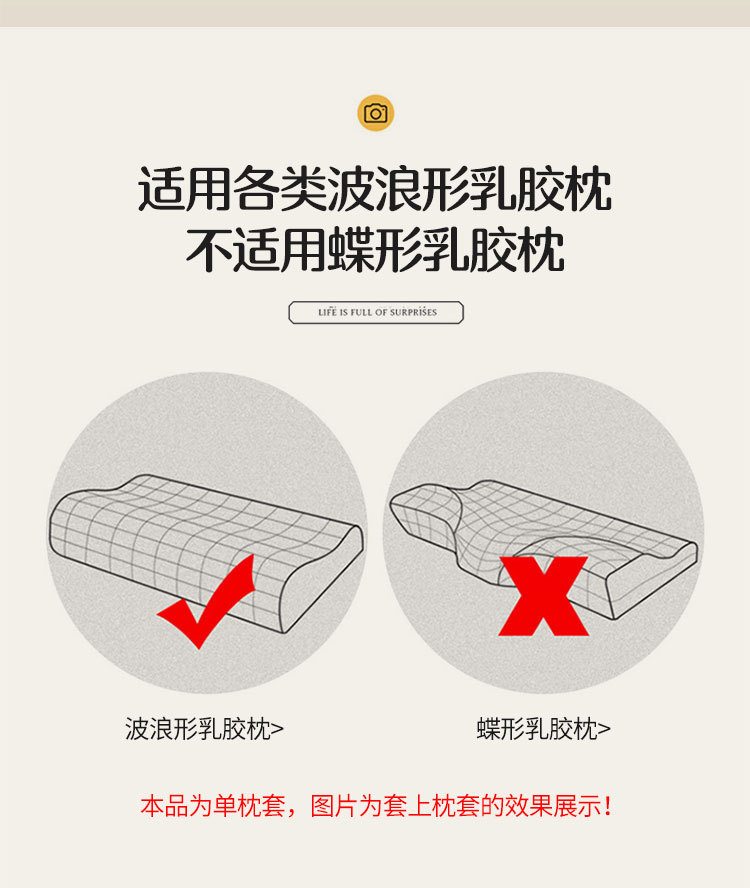 适用各类波浪形乳胶枕
不适用蝶形乳胶枕

LIFE IS FULL OF SURPRISES

波浪形乳胶枕>

蝶形乳胶枕>

本品为单枕套，图片为套上枕套的效果展示！