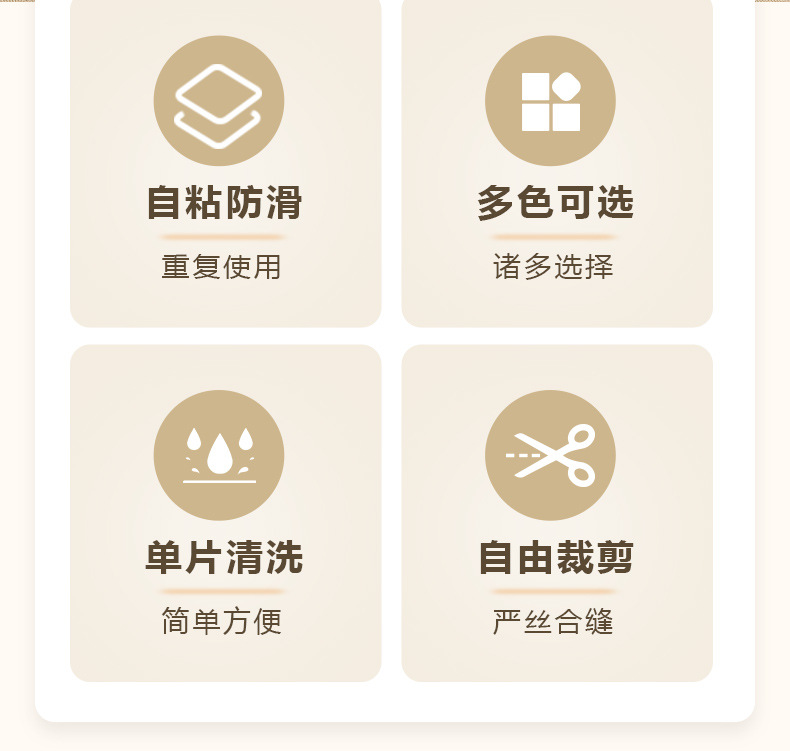 自粘防滑

重复使用

多色可选

诸多选择

单片清洗

简单方便

自由裁剪

严丝合缝