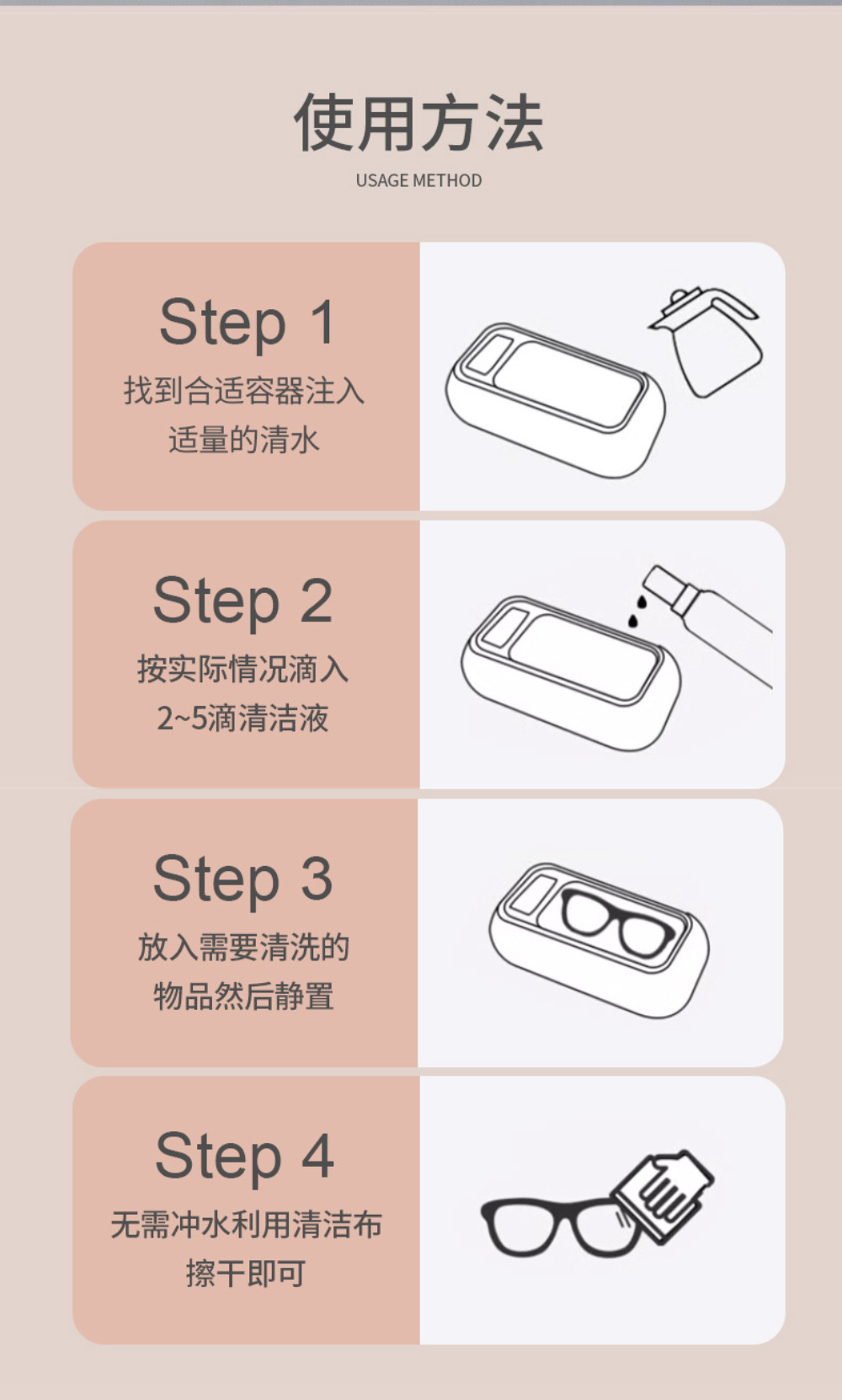 使用方法
USAGE METHOD

Step 1
找到合适容器注入适量的清水

Step 2
按实际情况滴入2~5滴清洁液

Step 3
放入需要清洗的物品然后静置

Step 4
无需冲水利用清洁布擦干即可