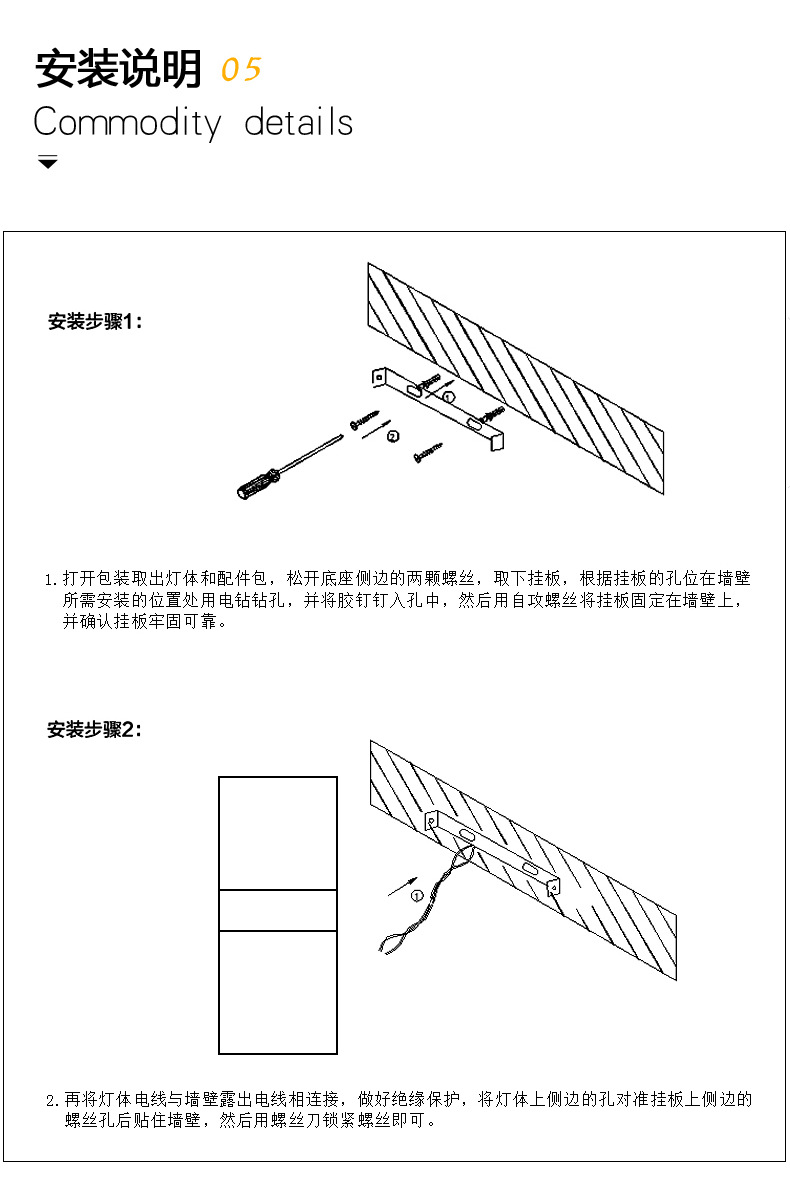 安装说明 05
Commodity details

安装步骤1:

①
②

1. 打开包装取出灯体和配件包，松开底座侧边的两颗螺丝，取下挂板，根据挂板的孔位在墙壁所需安装的位置处用电钻钻孔，并将胶钉钉入孔中，然后用自攻螺丝将挂板固定在墙壁上，并确认挂板牢固可靠。

安装步骤2:

①

2. 再将灯体电线与墙壁露出电线相连接，做好绝缘保护，将灯体上侧边的孔对准挂板上侧边的螺丝孔后贴住墙壁，然后用螺丝刀锁紧螺丝即可。