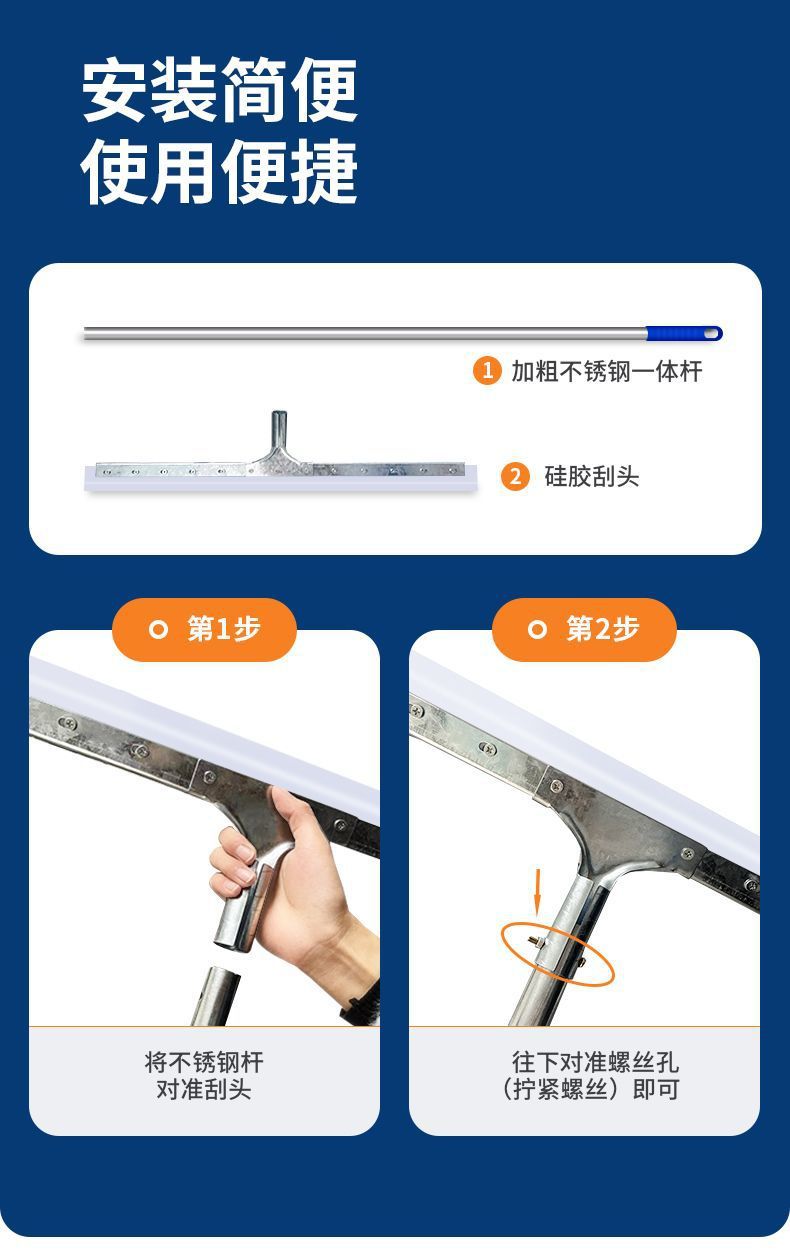 安装简便
使用便捷

1 加粗不锈钢一体杆

2 硅胶刮头

第1步

将不锈钢杆
对准刮头

第2步

往下对准螺丝孔
（拧紧螺丝）即可