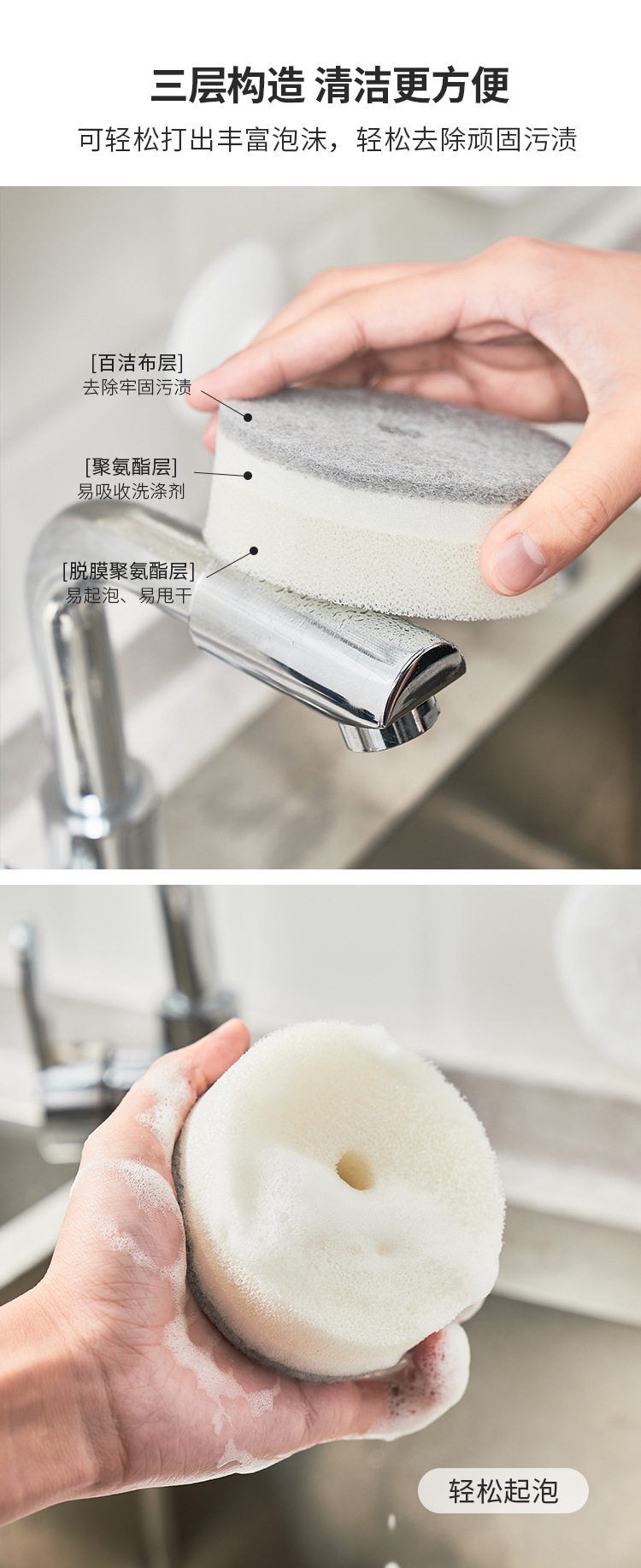 三层构造 清洁更方便

可轻松打出丰富泡沫，轻松去除顽固污渍

[百洁布层]
去除牢固污渍

[聚氨酯层]
易吸收洗涤剂

[脱膜聚氨酯层]
易起泡、易甩干

轻松起泡