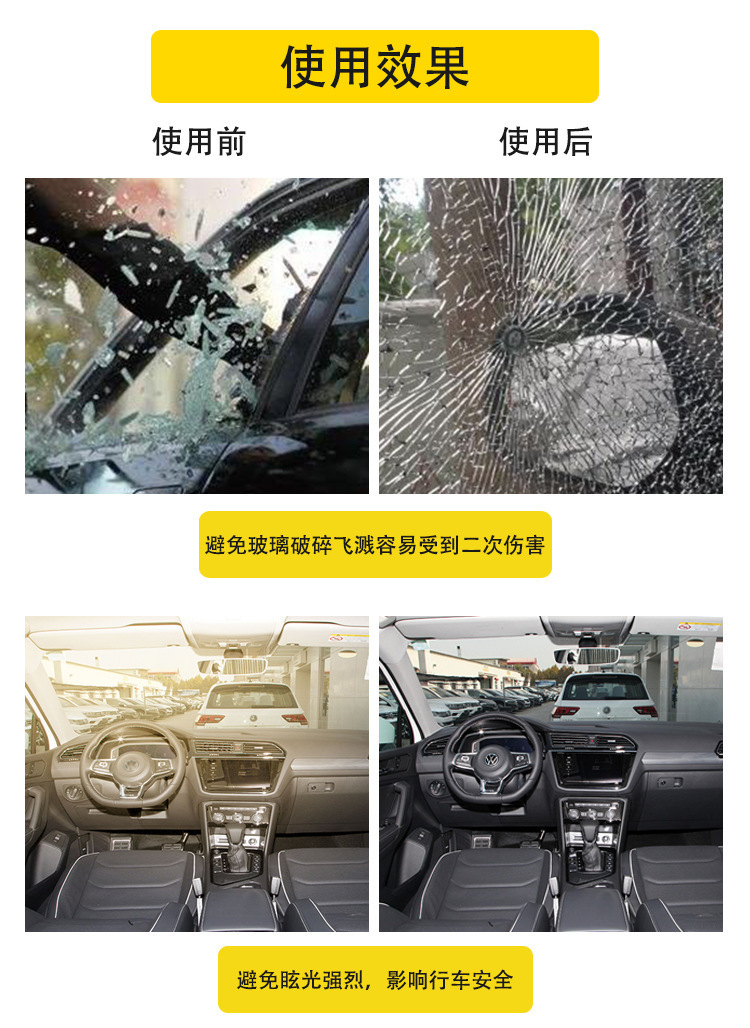 使用效果

使用前

使用后

避免玻璃破碎飞溅容易受到二次伤害

避免眩光强烈，影响行车安全