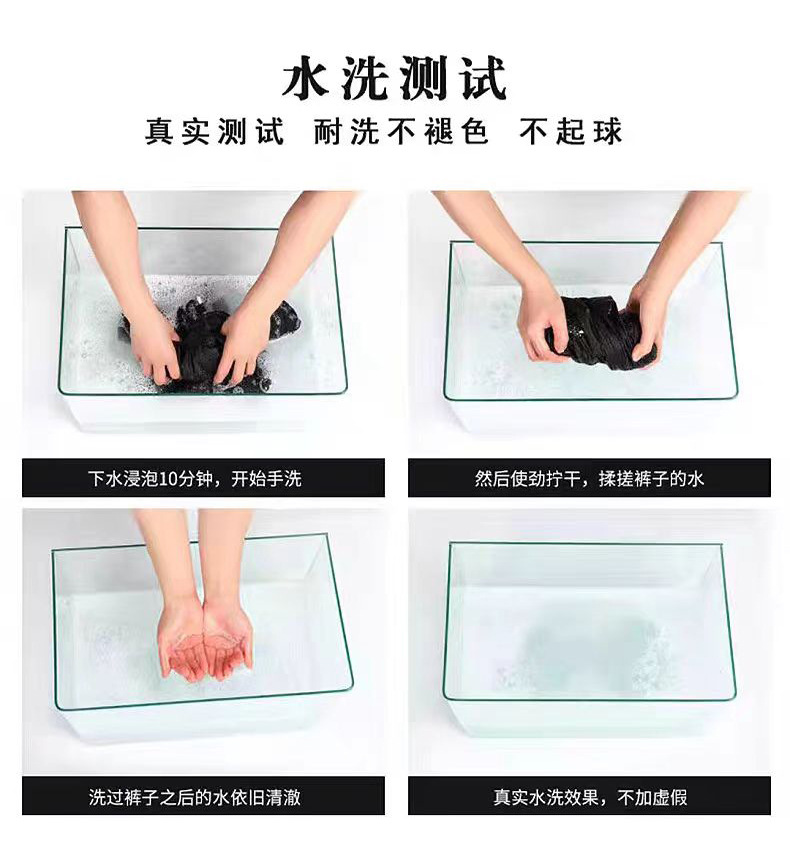 水洗测试
真实测试 耐洗不褪色 不起球

下水浸泡10分钟，开始手洗

然后使劲拧干，揉搓裤子的水

洗过裤子之后的水依旧清澈

真实水洗效果，不加虚假