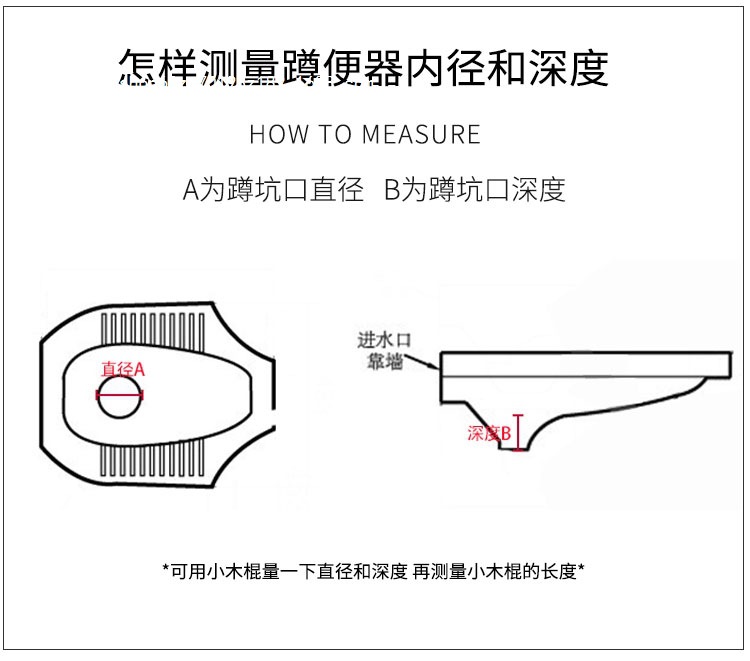 怎样测量蹲便器内径和深度

HOW TO MEASURE

A为蹲坑口直径　B为蹲坑口深度

直径A

进水口
靠墙

深度B

*可用小木棍量一下直径和深度 再测量小木棍的长度*