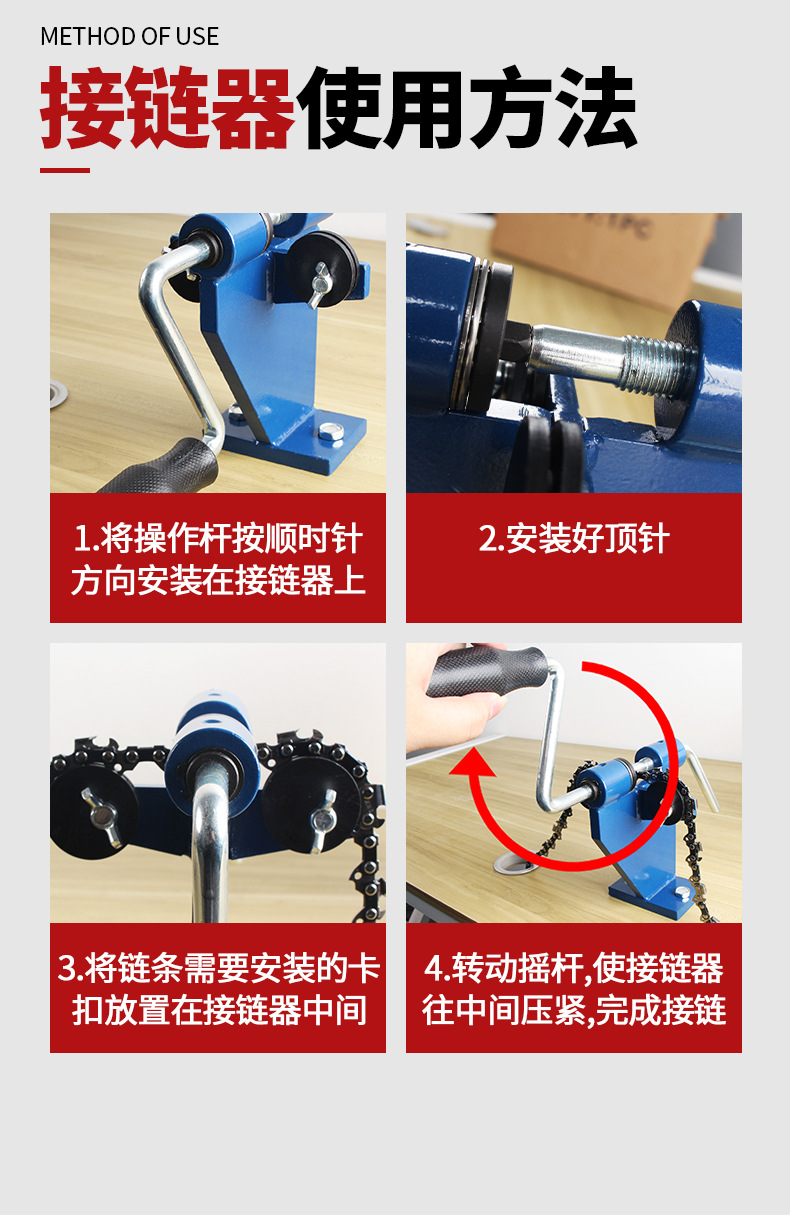 METHOD OF USE

接链器使用方法

1.将操作杆按顺时针方向安装在接链器上

2.安装好顶针

3.将链条需要安装的卡扣放置在接链器中间

4.转动摇杆,使接链器往中间压紧,完成接链