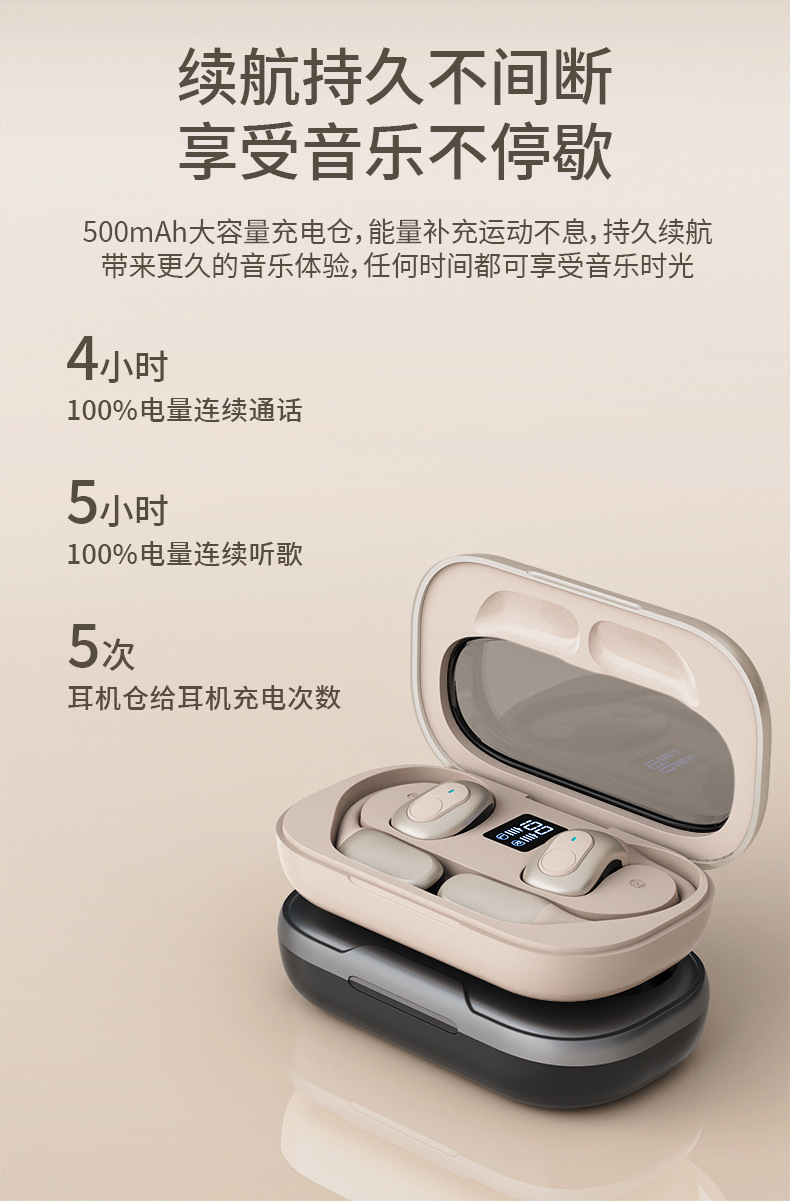 续航持久不间断
享受音乐不停歇

500mAh大容量充电仓，能量补充运动不息，持久续航带来更久的音乐体验，任何时间都可享受音乐时光

4小时
100%电量连续通话

5小时
100%电量连续听歌

5次
耳机仓给耳机充电次数

100