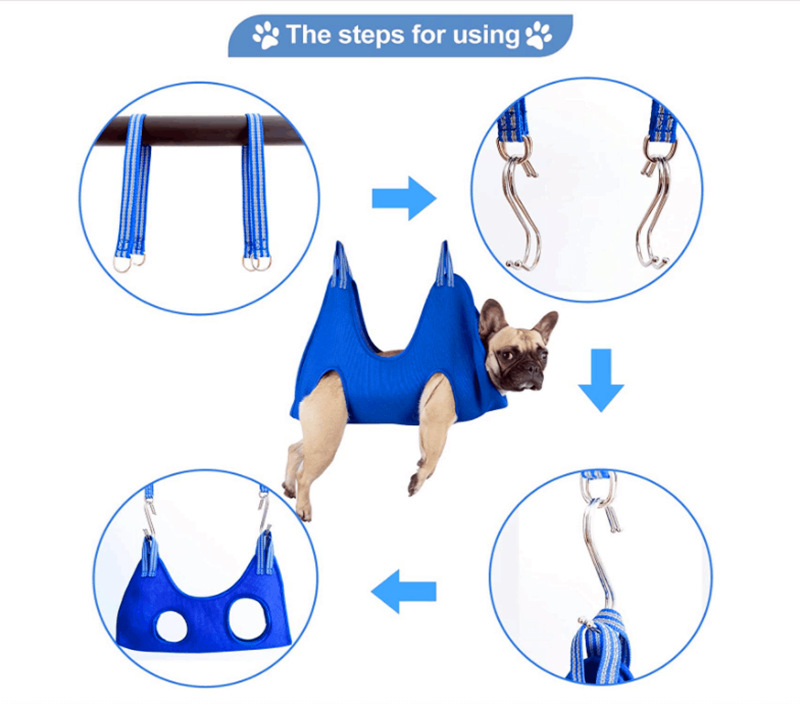 The steps for using