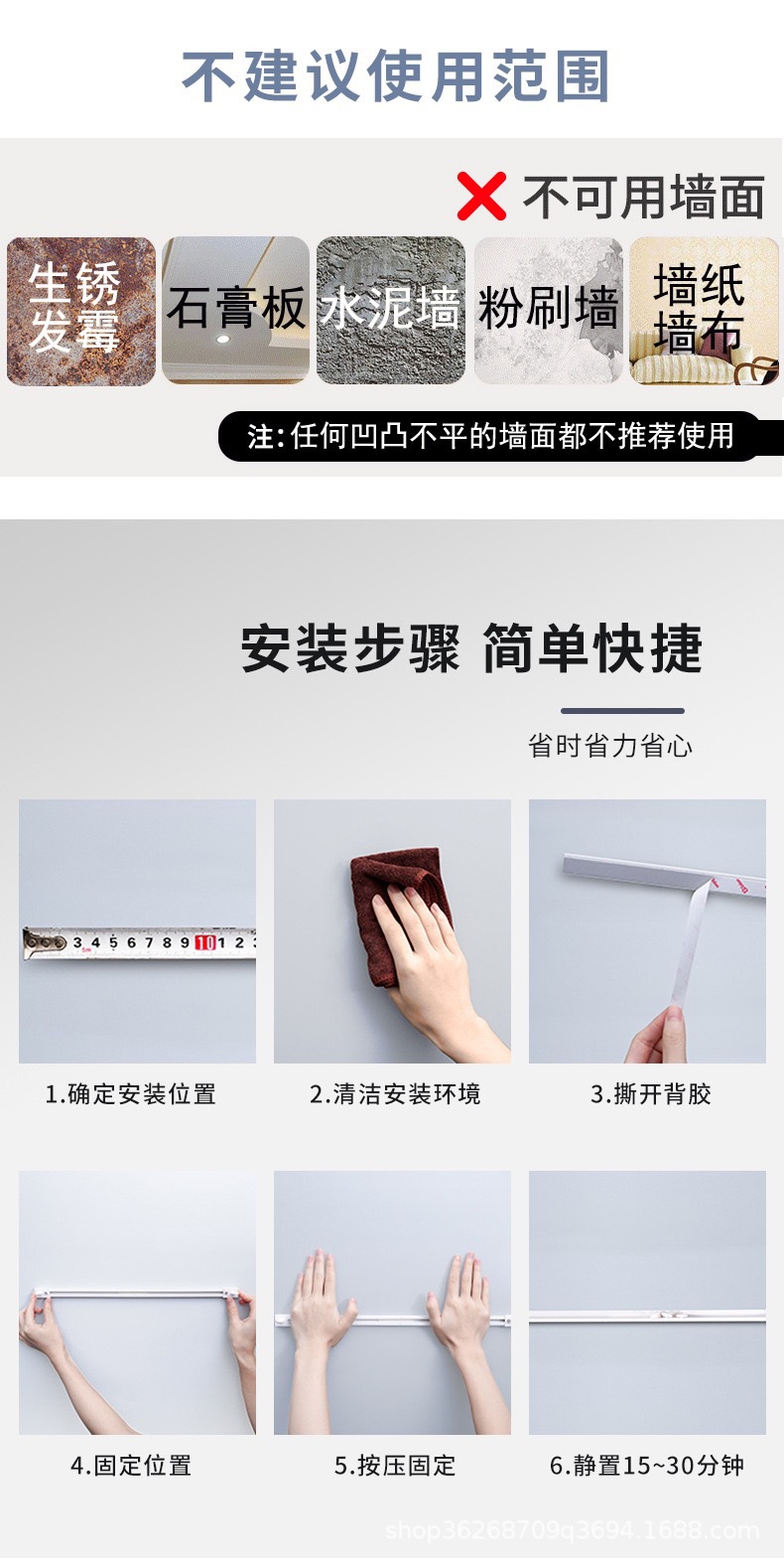 不建议使用范围

不可用墙面

生锈发霉

石膏板

水泥墙

粉刷墙

墙纸墙布

注：任何凹凸不平的墙面都不推荐使用

安装步骤 简单快捷

省时省力省心

3 4 5 6 7 8 9 10 1 2

1.确定安装位置

2.清洁安装环境

3.撕开背胶

4.固定位置

5.按压固定

6.静置15~30分钟

shop36268709q3694.1688.com