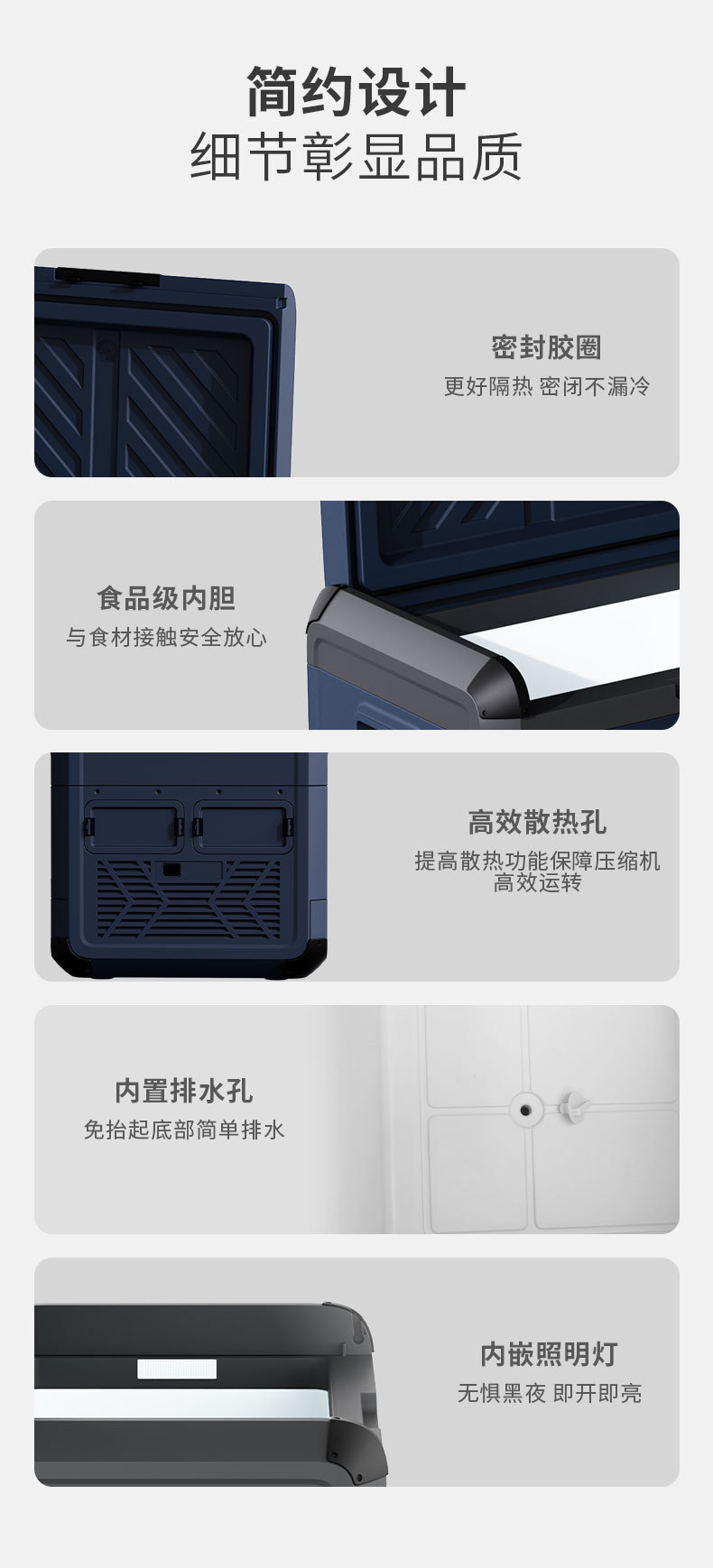 简约设计
细节彰显品质

密封胶圈
更好隔热 密闭不漏冷

食品级内胆
与食材接触安全放心

高效散热孔
提高散热功能保障压缩机高效运转

内置排水孔
免抬起底部简单排水

内嵌照明灯
无惧黑夜 即开即亮