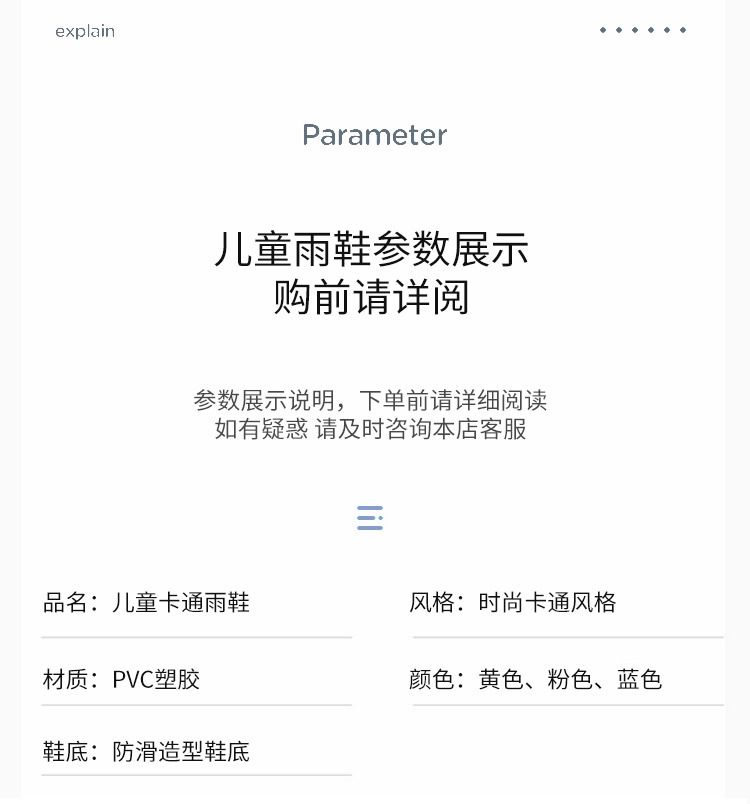 explain

Parameter

儿童雨鞋参数展示
购前请详阅

参数展示说明，下单前请详细阅读
如有疑惑 请及时咨询本店客服

品名：儿童卡通雨鞋

材质：PVC塑胶

鞋底：防滑造型鞋底

风格：时尚卡通风格

颜色：黄色、粉色、蓝色