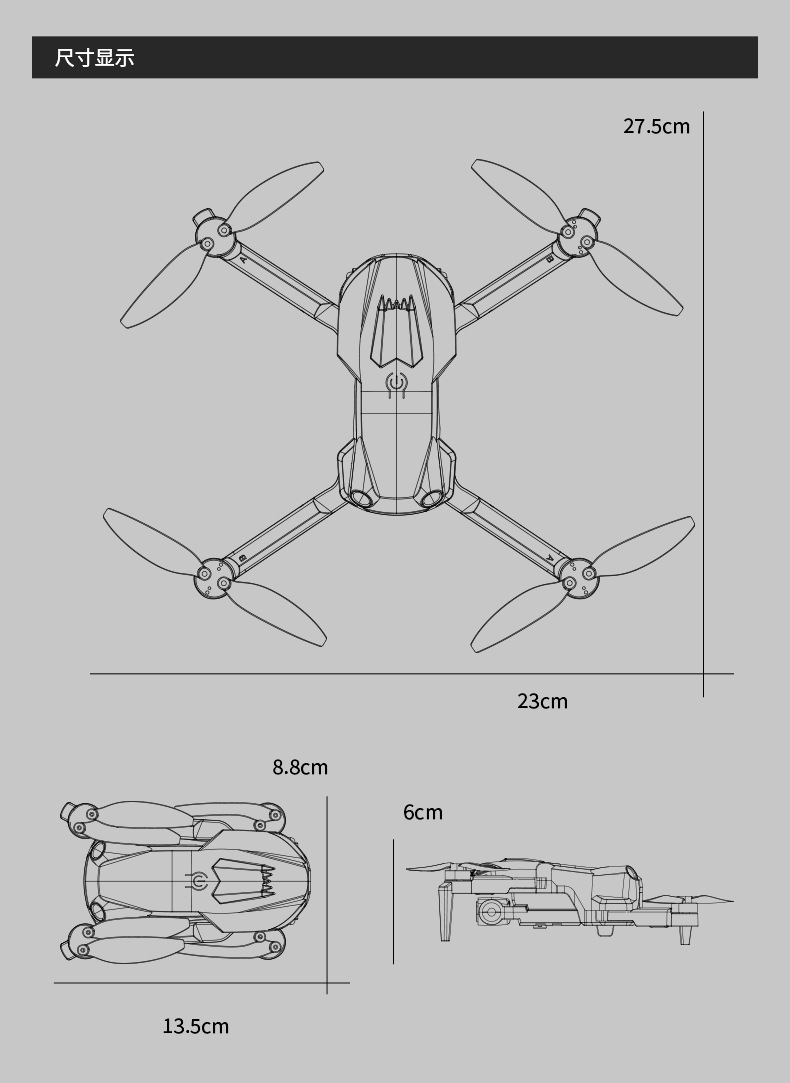 尺寸显示

27.5cm

A B B A

23cm

8.8cm

6cm

13.5cm