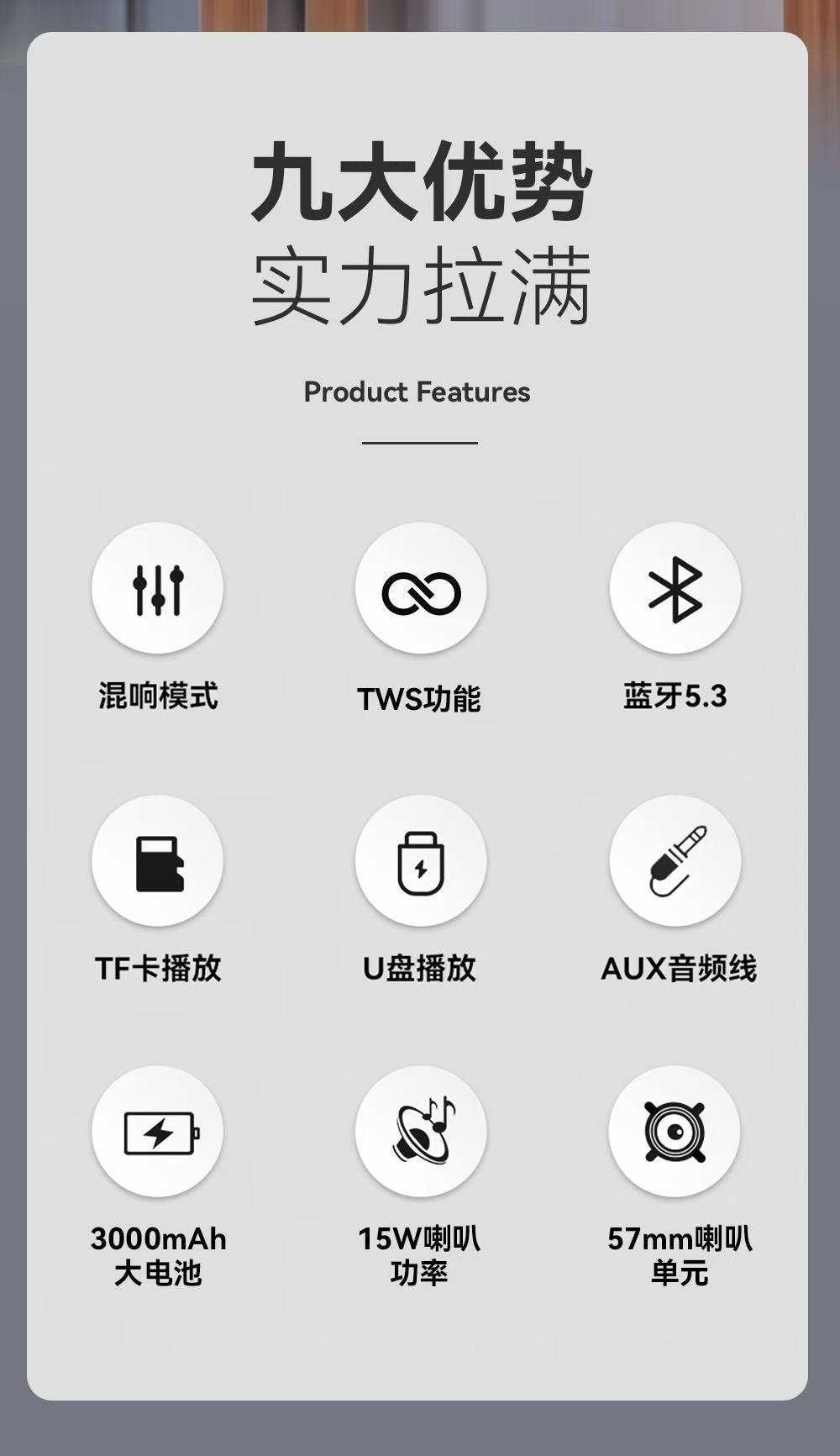 九大优势
实力拉满

Product Features

混响模式

TWS功能

蓝牙5.3

TF卡播放

U盘播放

AUX音频线

3000mAh
大电池

15W喇叭
功率

57mm喇叭
单元