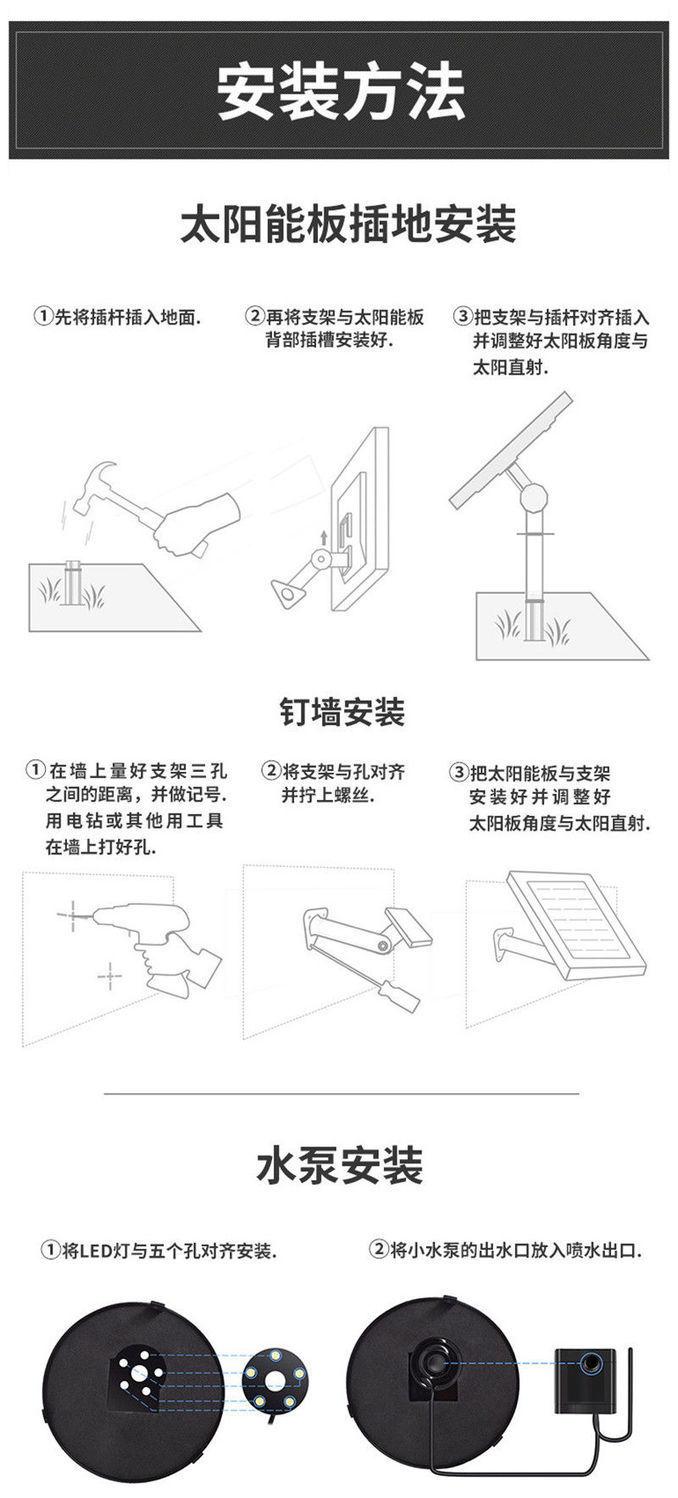 安装方法

太阳能板插地安装

①先将插杆插入地面.

②再将支架与太阳能板背部插槽安装好.

③把支架与插杆对齐插入并调整好太阳板角度与太阳直射.

钉墙安装

①在墙上量好支架三孔之间的距离，并做记号.用电钻或其他用工具在墙上打好孔.

②将支架与孔对齐并拧上螺丝.

③把太阳能板与支架安装好并调整好太阳板角度与太阳直射.

水泵安装

①将LED灯与五个孔对齐安装.

②将小水泵的出水口放入喷水出口.