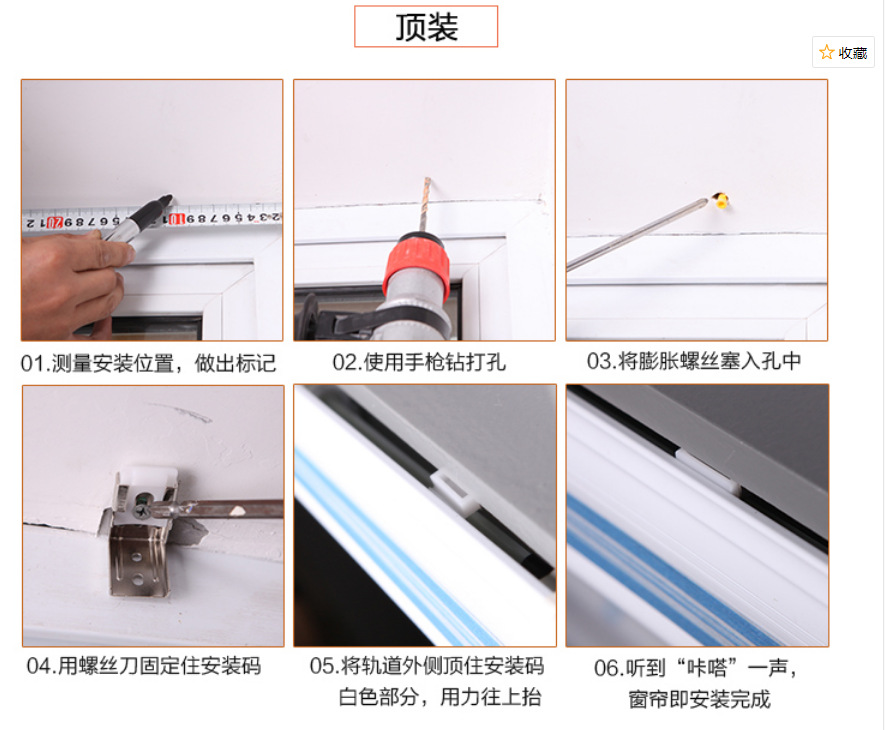 顶装

☆ 收藏

01.测量安装位置，做出标记

02.使用手枪钻打孔

03.将膨胀螺丝塞入孔中

04.用螺丝刀固定住安装码

05.将轨道外侧顶住安装码白色部分，用力往上抬

06.听到“咔嗒”一声，窗帘即安装完成