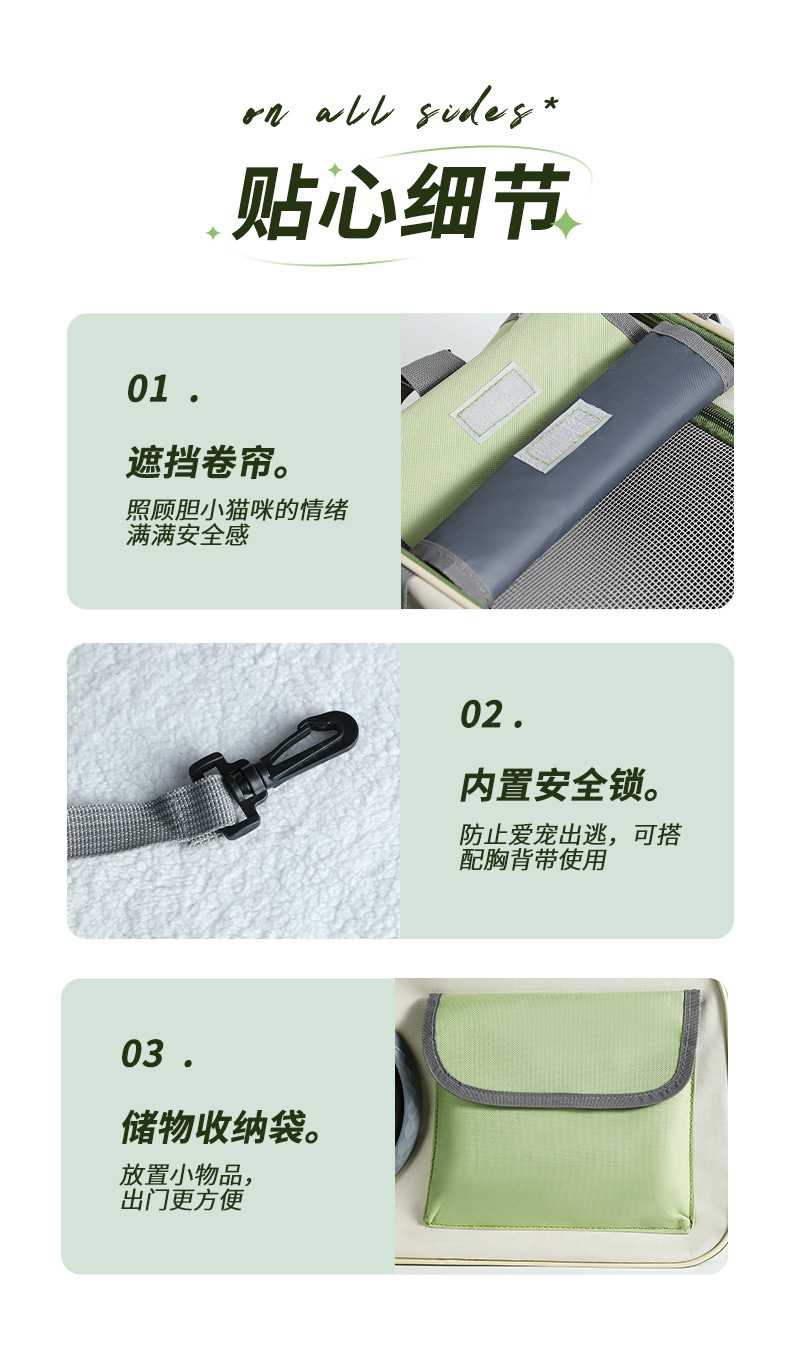 on all sides*

贴心细节

01 .

遮挡卷帘。

照顾胆小猫咪的情绪
满满安全感

02 .

内置安全锁。

防止爱宠出逃，可搭配胸背带使用

03 .

储物收纳袋。

放置小物品，
出门更方便