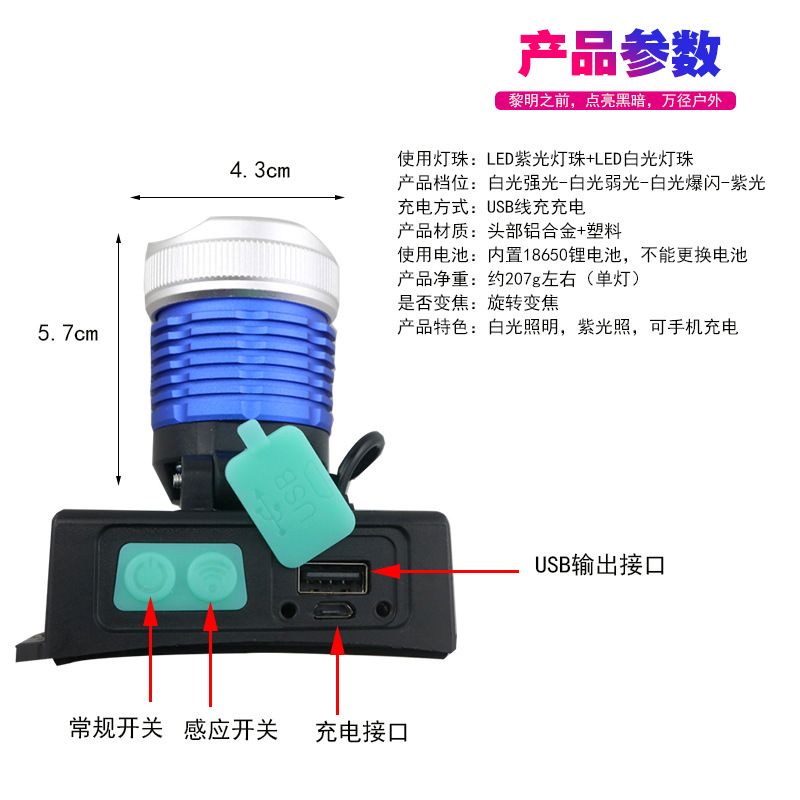 产品参数

黎明之前，点亮黑暗，万径户外

4.3cm

5.7cm

使用灯珠：LED紫光灯珠+LED白光灯珠
产品档位：白光强光-白光弱光-白光爆闪-紫光
充电方式：USB线充充电
产品材质：头部铝合金+塑料
使用电池：内置18650锂电池，不能更换电池
产品净重：约207g左右（单灯）
是否变焦：旋转变焦
产品特色：白光照明，紫光照，可手机充电

USB

USB输出接口

常规开关

感应开关

充电接口