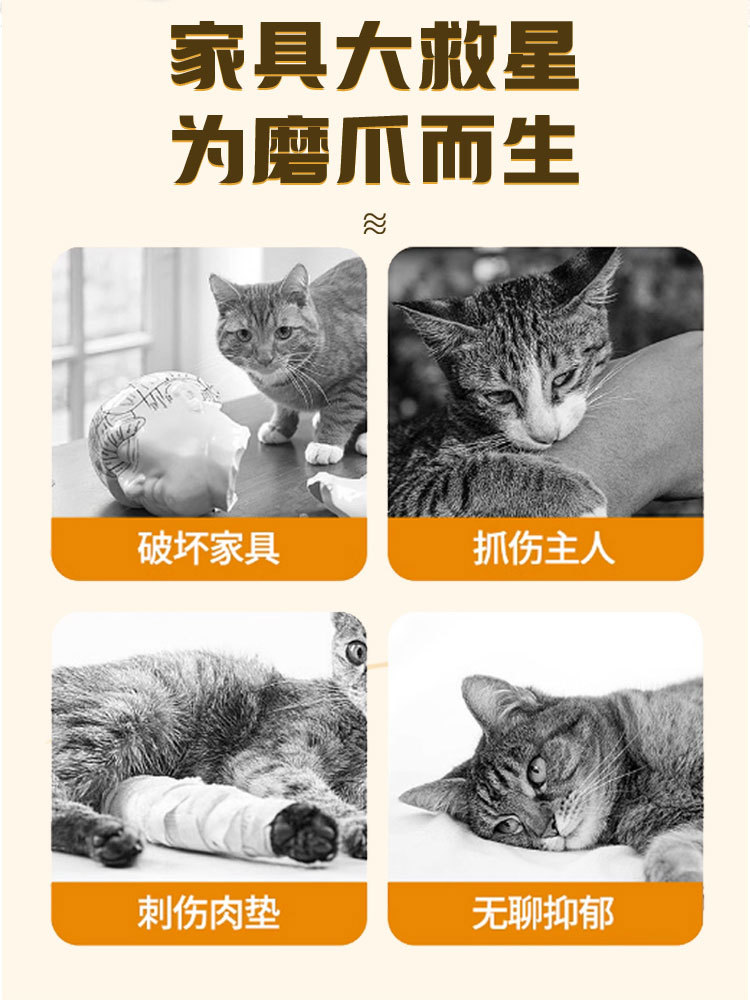 家具大救星
为磨爪而生

≋

破坏家具

抓伤主人

刺伤肉垫

无聊抑郁