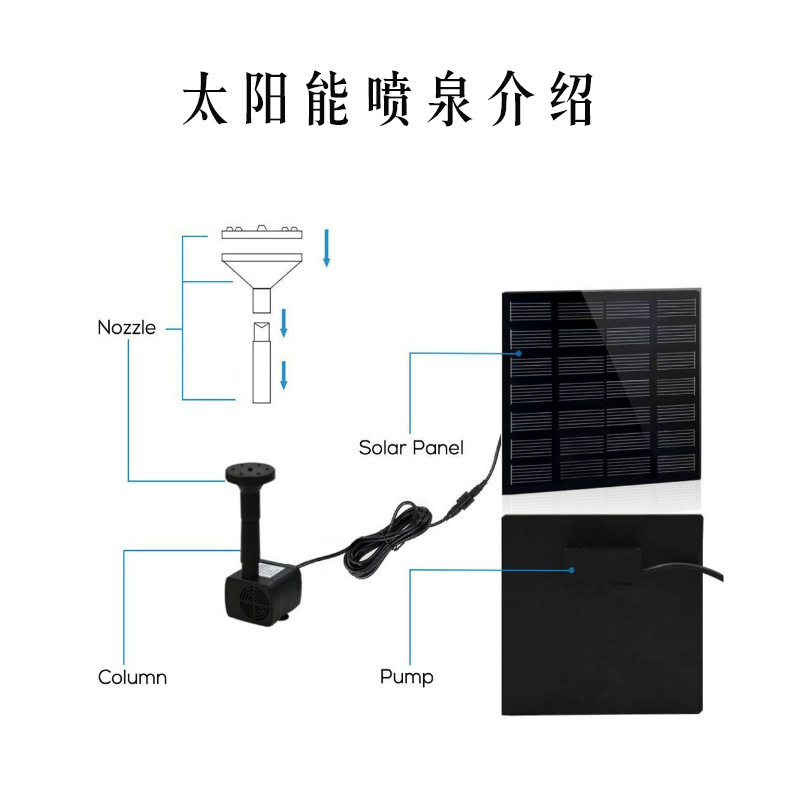 太阳能喷泉介绍

Nozzle

Solar Panel

Column

Pump