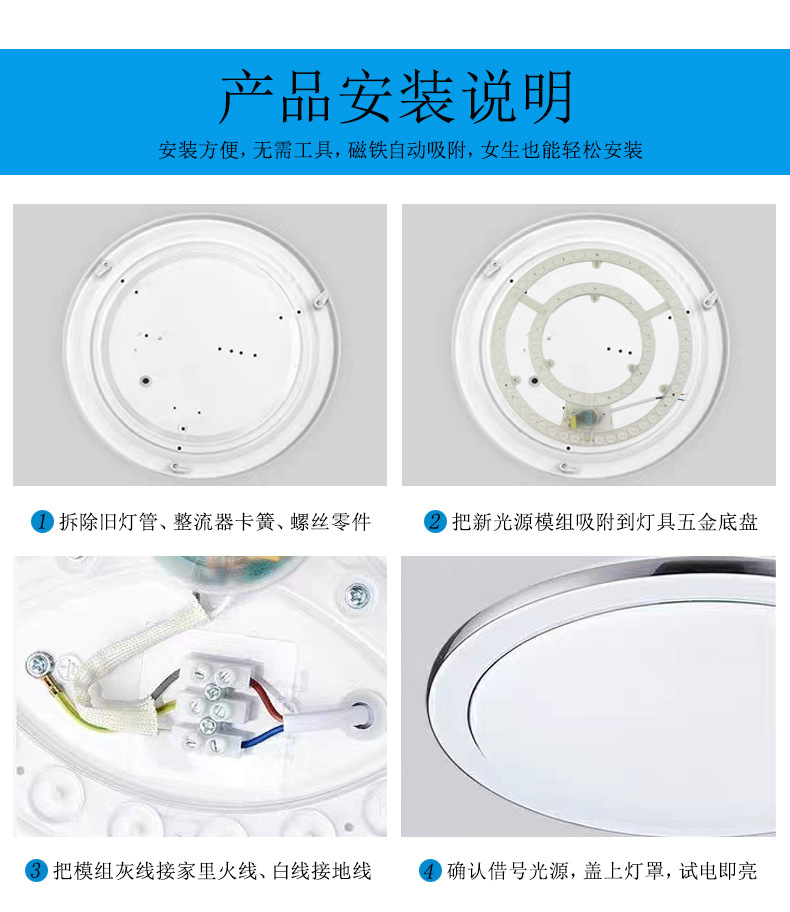 产品安装说明

安装方便，无需工具，磁铁自动吸附，女生也能轻松安装

1 拆除旧灯管、整流器卡簧、螺丝零件

2 把新光源模组吸附到灯具五金底盘

3 把模组灰线接家里火线、白线接地线

4 确认借号光源，盖上灯罩，试电即亮