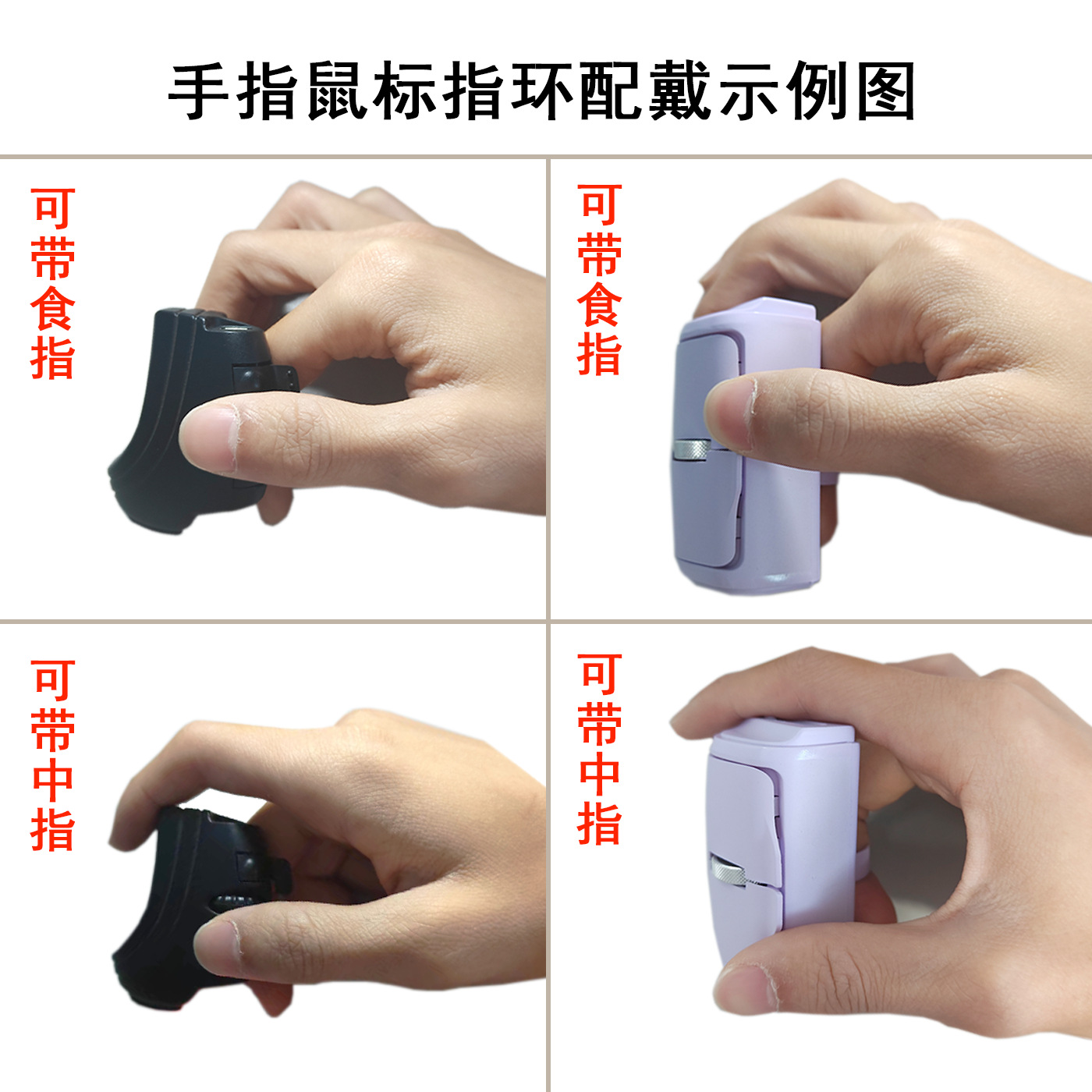 手指鼠标指环配戴示例图

可带食指

可带食指

可带中指

可带中指