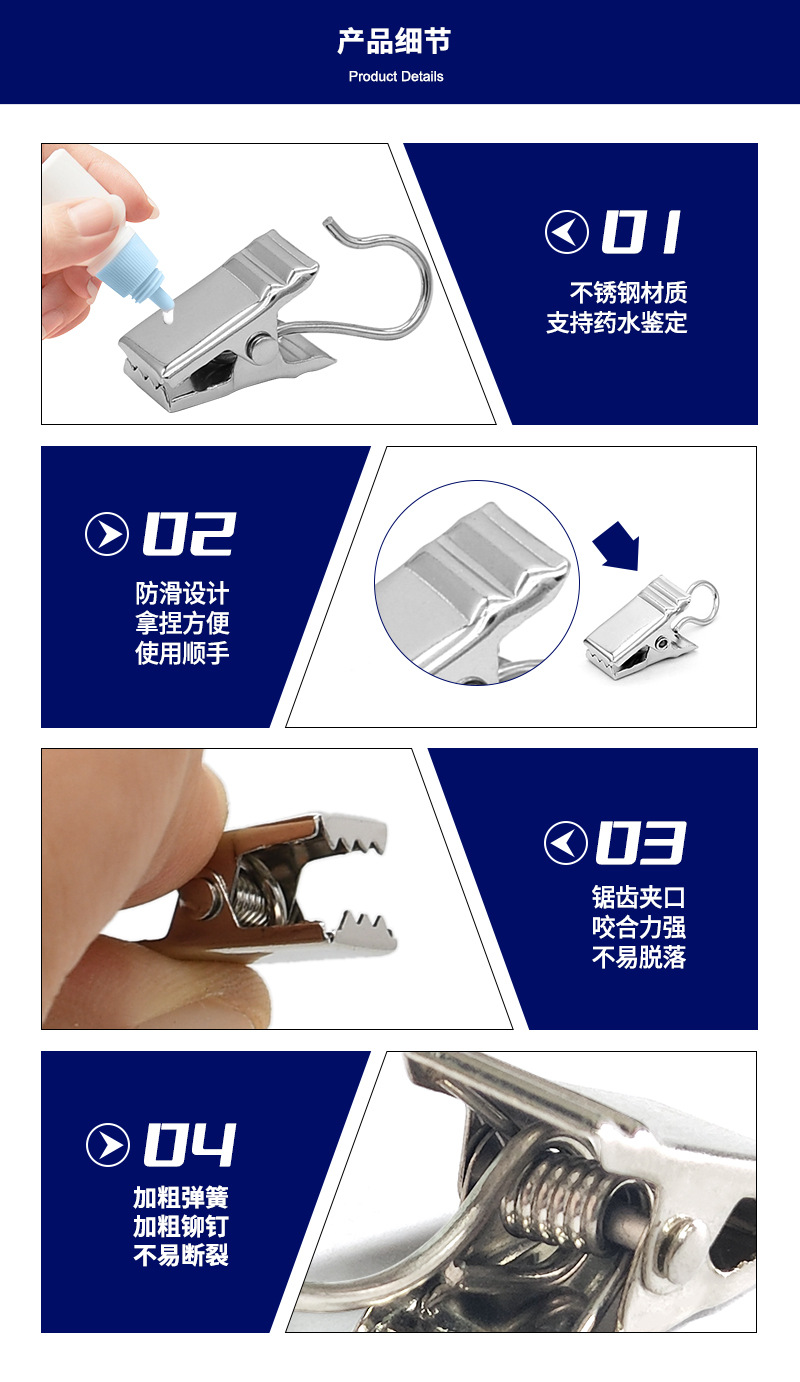 产品细节
Product Details

01
不锈钢材质
支持药水鉴定

02
防滑设计
拿捏方便
使用顺手

03
锯齿夹口
咬合力强
不易脱落

04
加粗弹簧
加粗铆钉
不易断裂