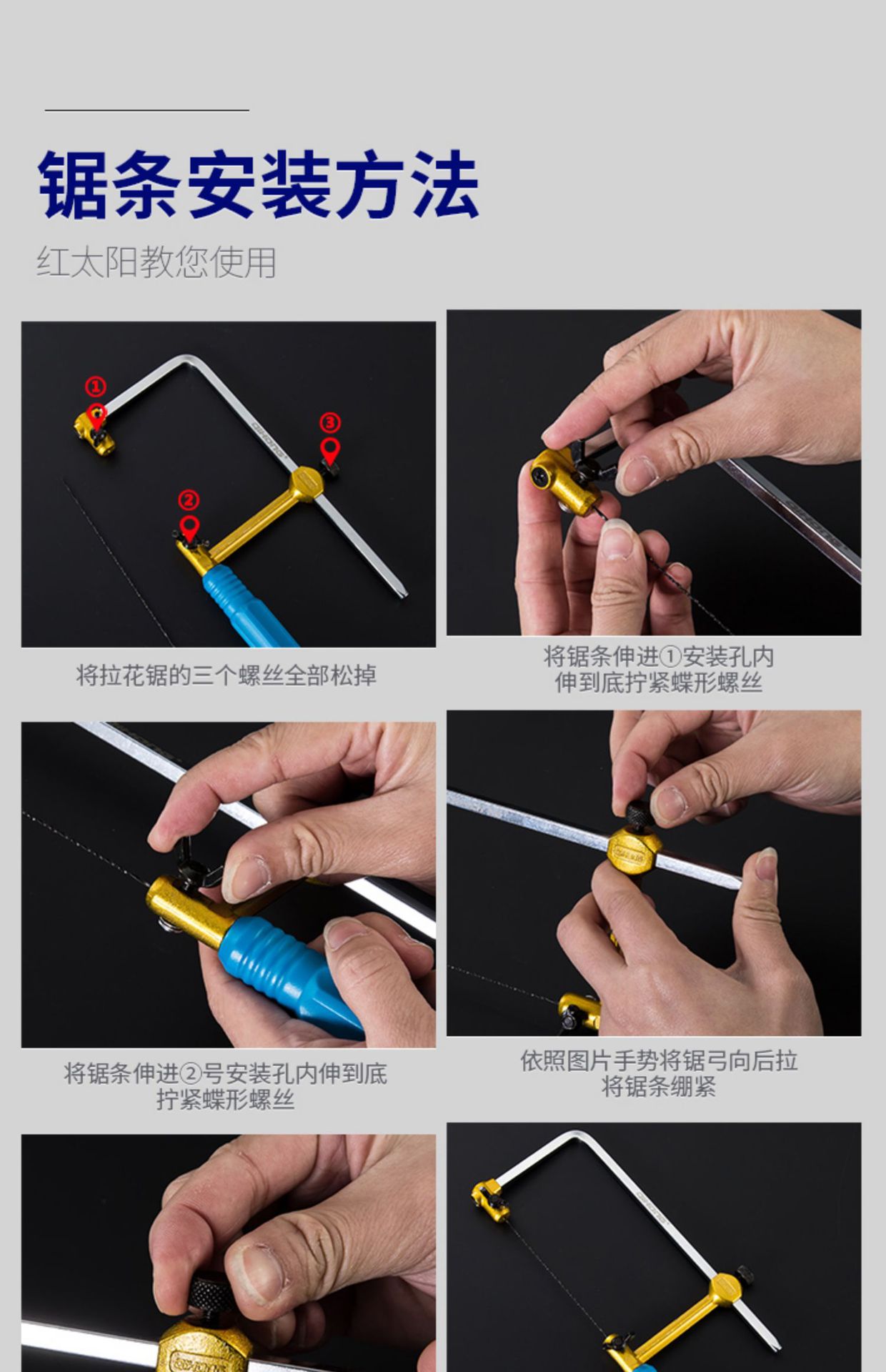 锯条安装方法

红太阳教您使用

①

③

②

将拉花锯的三个螺丝全部松掉

将锯条伸进①安装孔内
伸到底拧紧蝶形螺丝

将锯条伸进②号安装孔内伸到底
拧紧蝶形螺丝

依照图片手势将锯弓向后拉
将锯条绷紧