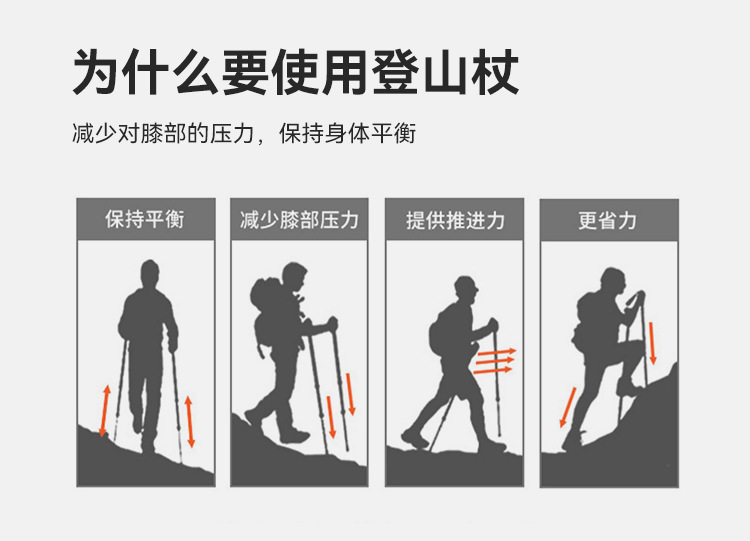 为什么要使用登山杖

减少对膝部的压力，保持身体平衡

保持平衡

减少膝部压力

提供推进力

更省力