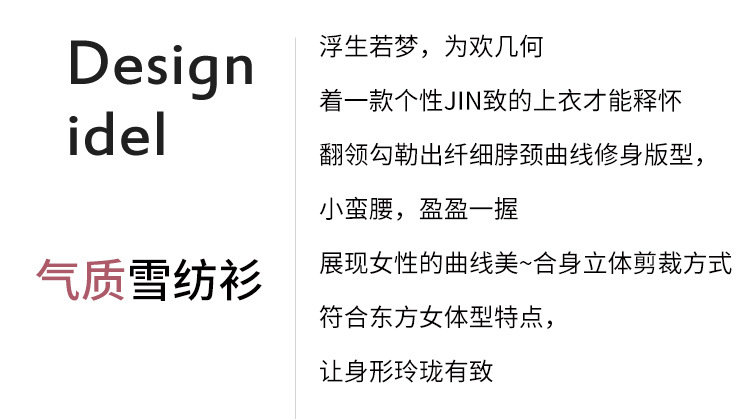 Design
idel

气质雪纺衫

浮生若梦，为欢几何

着一款个性JIN致的上衣才能释怀

翻领勾勒出纤细脖颈曲线修身版型，

小蛮腰，盈盈一握

展现女性的曲线美~合身立体剪裁方式

符合东方女体型特点，

让身形玲珑有致