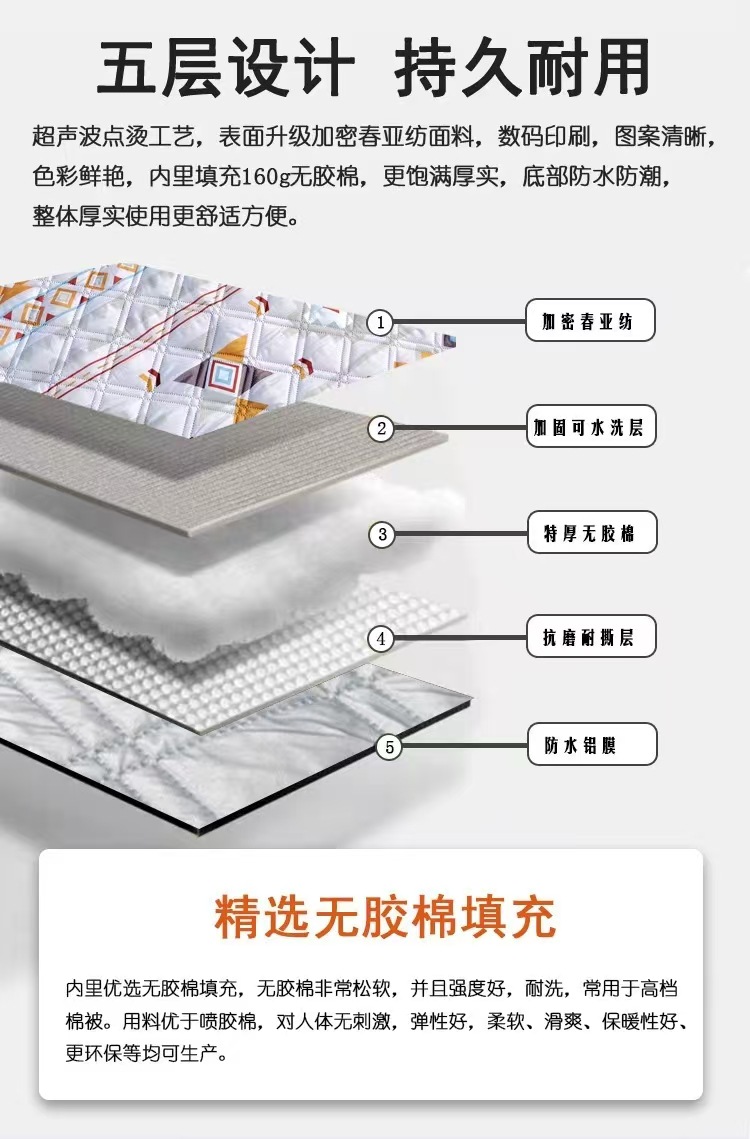 五层设计 持久耐用

超声波点烫工艺，表面升级加密春亚纺面料，数码印刷，图案清晰，色彩鲜艳，内里填充160g无胶棉，更饱满厚实，底部防水防潮，整体厚实使用更舒适方便。

1 加密春亚纺

2 加固可水洗层

3 特厚无胶棉

4 抗磨耐撕层

5 防水铝膜

精选无胶棉填充

内里优选无胶棉填充，无胶棉非常松软，并且强度好，耐洗，常用于高档棉被。用料优于喷胶棉，对人体无刺激，弹性好，柔软、滑爽、保暖性好、更环保等均可生产。