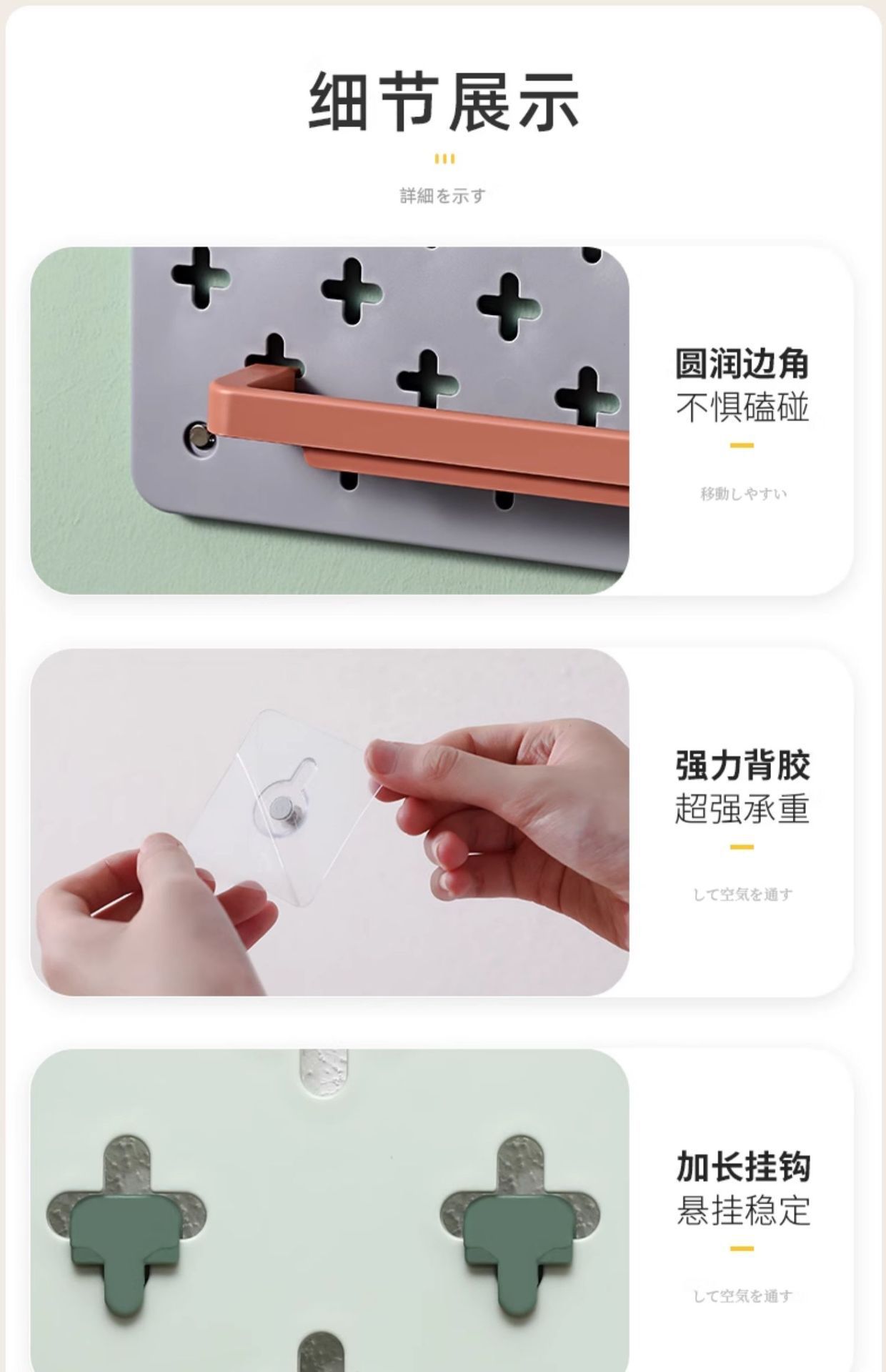 细节展示

詳細を示す

圆润边角
不惧磕碰

移動しやすい

强力背胶
超强承重

して空気を通す

加长挂钩
悬挂稳定

して空気を通す