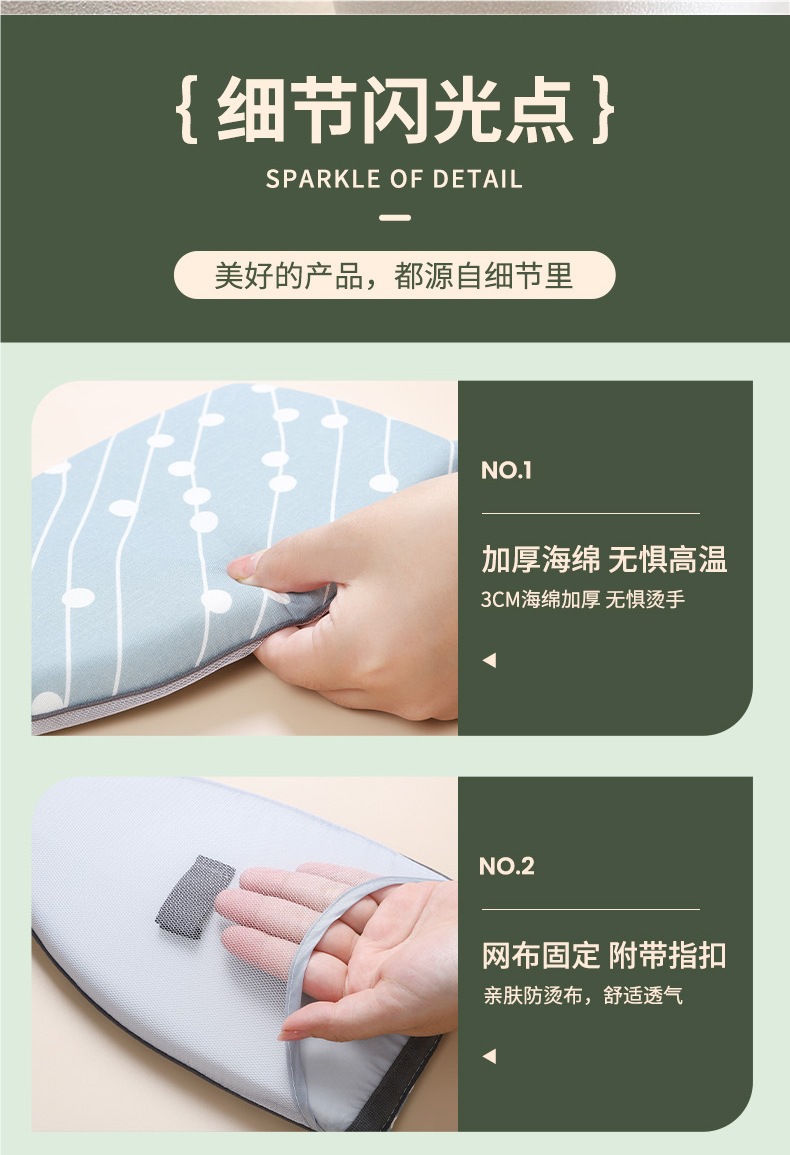 { 细节闪光点 }

SPARKLE OF DETAIL

美好的产品，都源自细节里

NO.1

加厚海绵 无惧高温

3CM海绵加厚 无惧烫手

NO.2

网布固定 附带指扣

亲肤防烫布，舒适透气