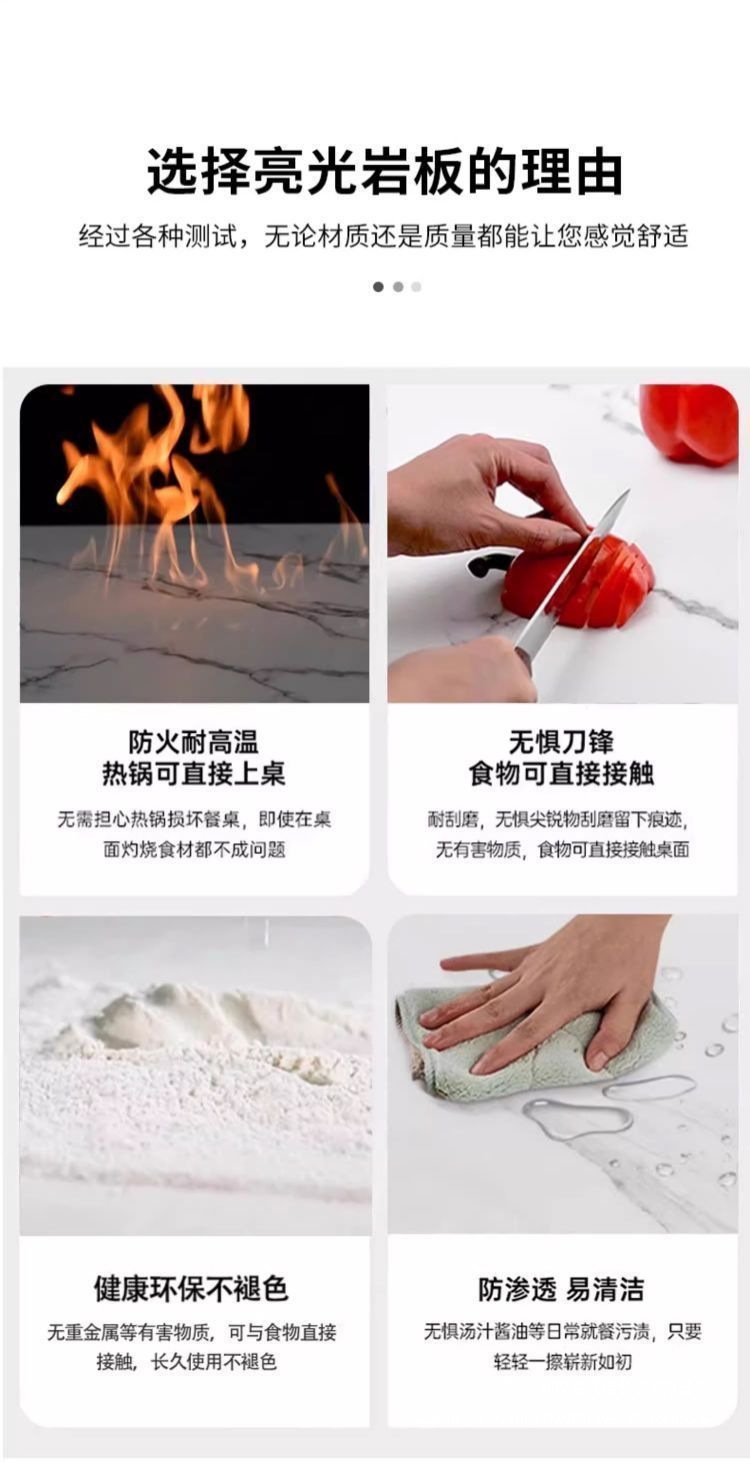 选择亮光岩板的理由

经过各种测试，无论材质还是质量都能让您感觉舒适

防火耐高温
热锅可直接上桌

无需担心热锅损坏餐桌，即使在桌面灼烧食材都不成问题

无惧刀锋
食物可直接接触

耐刮磨，无惧尖锐物刮磨留下痕迹，无有害物质，食物可直接接触桌面

健康环保不褪色

无重金属等有害物质，可与食物直接接触，长久使用不褪色

防渗透 易清洁

无惧汤汁酱油等日常就餐污渍，只要轻轻一擦崭新如初