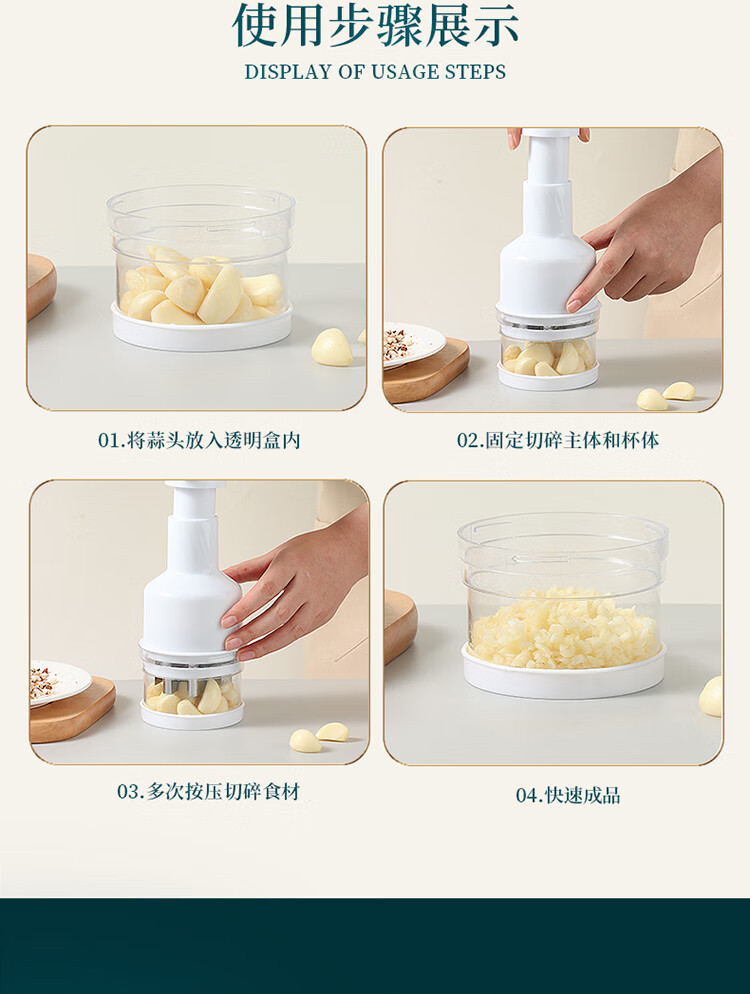 使用步骤展示

DISPLAY OF USAGE STEPS

01.将蒜头放入透明盒内

02.固定切碎主体和杯体

03.多次按压切碎食材

04.快速成品