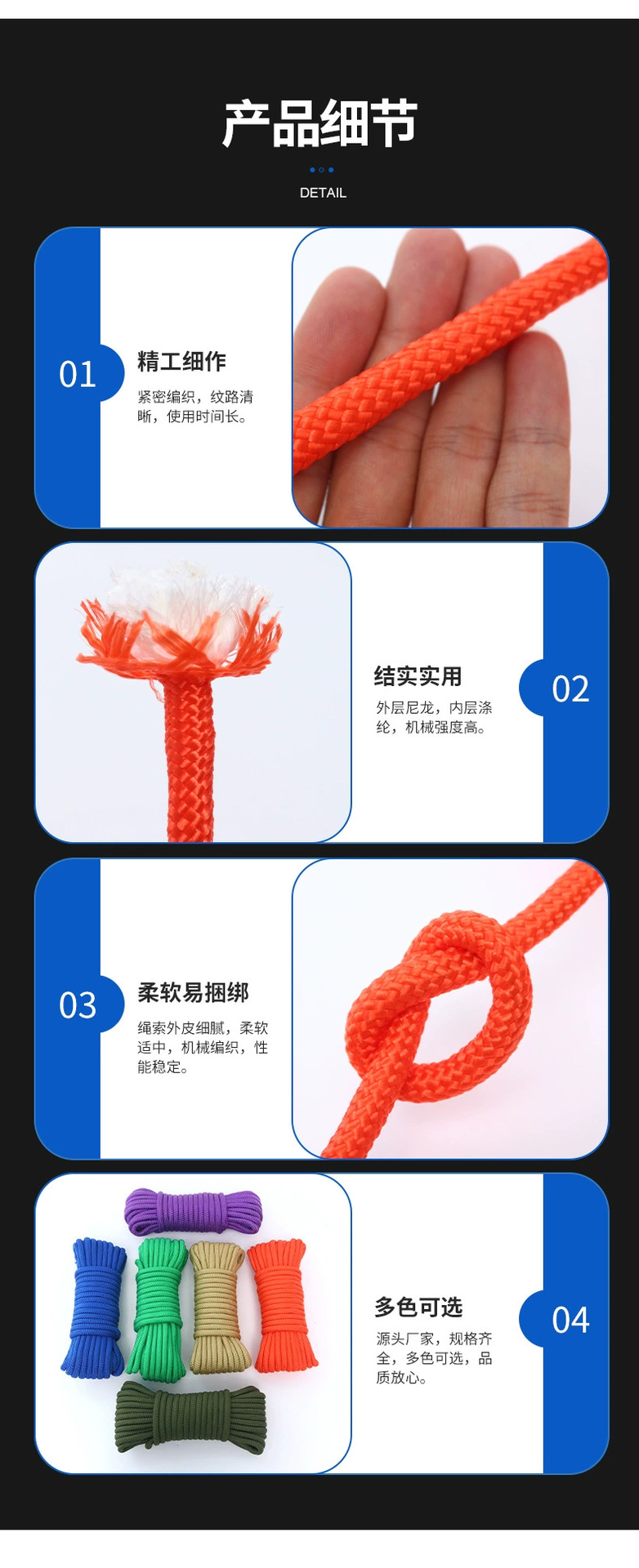 产品细节

DETAIL

01

精工细作

紧密编织，纹路清晰，使用时间长。

结实实用

外层尼龙，内层涤纶，机械强度高。

02

03

柔软易捆绑

绳索外皮细腻，柔软适中，机械编织，性能稳定。

多色可选

源头厂家，规格齐全，多色可选，品质放心。

04