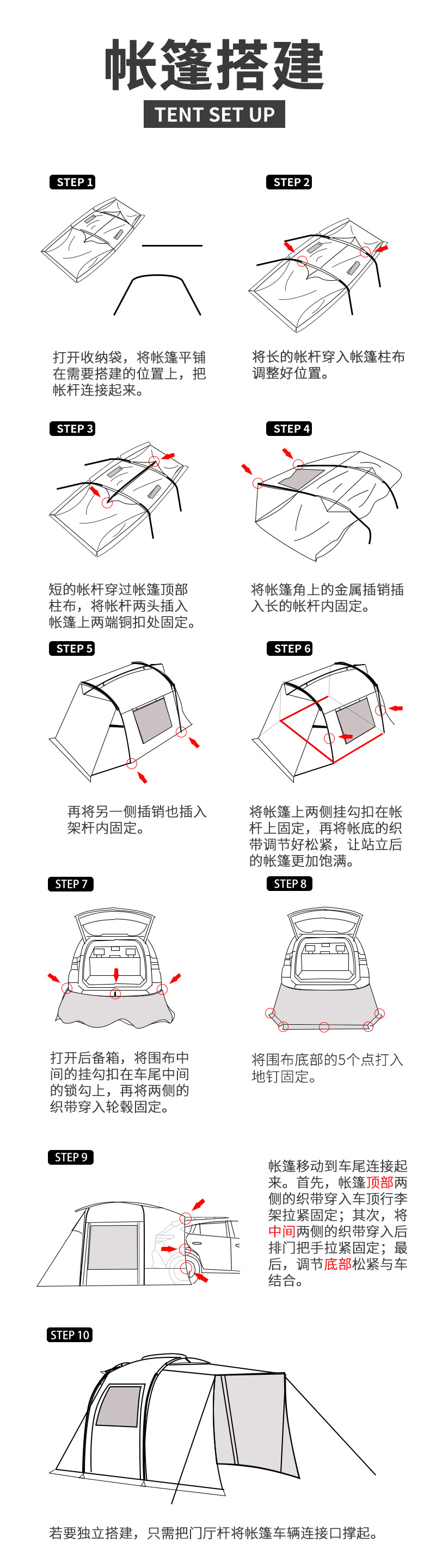 帐篷搭建

TENT SET UP

STEP 1

打开收纳袋，将帐篷平铺在需要搭建的位置上，把帐杆连接起来。

STEP 2

将长的帐杆穿入帐篷柱布调整好位置。

STEP 3

短的帐杆穿过帐篷顶部柱布，将帐杆两头插入帐篷上两端铜扣处固定。

STEP 4

将帐篷角上的金属插销插入长的帐杆内固定。

STEP 5

再将另一侧插销也插入架杆内固定。

STEP 6

将帐篷上两侧挂勾扣在帐杆上固定，再将帐底的织带调节好松紧，让站立后的帐篷更加饱满。

STEP 7

打开后备箱，将围布中间的挂勾扣在车尾中间的锁勾上，再将两侧的织带穿入轮毂固定。

STEP 8

将围布底部的5个点打入地钉固定。

STEP 9

帐篷移动到车尾连接起来。首先，帐篷顶部两侧的织带穿入车顶行李架拉紧固定；其次，将中间两侧的织带穿入后排门把手拉紧固定；最后，调节底部松紧与车结合。

STEP 10

若要独立搭建，只需把门厅杆将帐篷车辆连接口撑起。