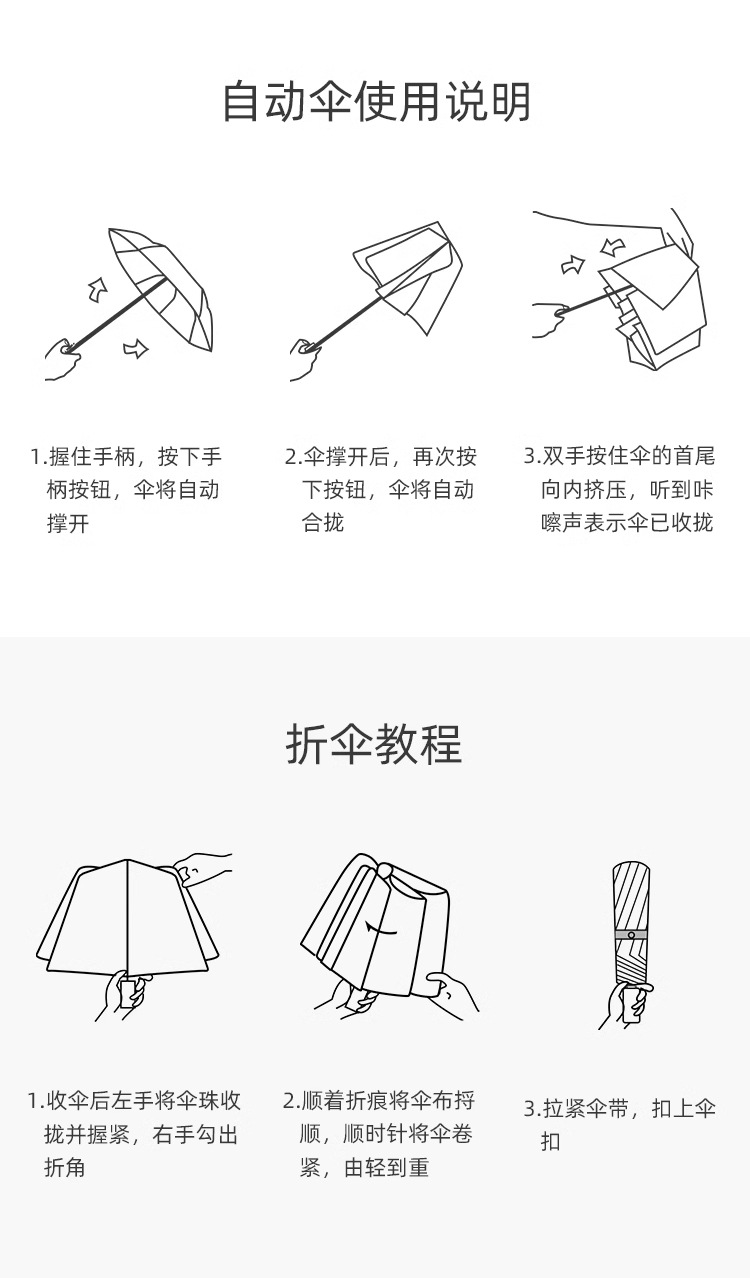 自动伞使用说明

1.握住手柄，按下手柄按钮，伞将自动撑开

2.伞撑开后，再次按下按钮，伞将自动合拢

3.双手按住伞的首尾向内挤压，听到咔嚓声表示伞已收拢

折伞教程

1.收伞后左手将伞珠收拢并握紧，右手勾出折角

2.顺着折痕将伞布捋顺，顺时针将伞卷紧，由轻到重

3.拉紧伞带，扣上伞扣