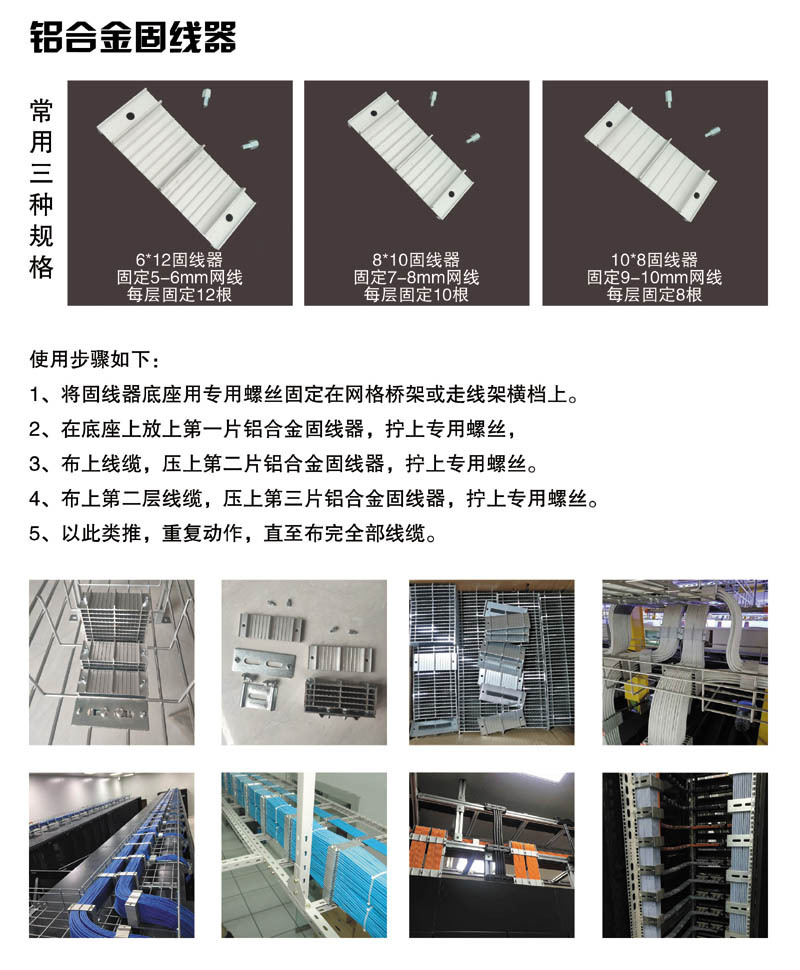 铝合金固线器

常用三种规格

6*12固线器
固定5-6mm网线
每层固定12根

8*10固线器
固定7-8mm网线
每层固定10根

10*8固线器
固定9-10mm网线
每层固定8根

使用步骤如下：
1、将固线器底座用专用螺丝固定在网格桥架或走线架横档上。
2、在底座上放上第一片铝合金固线器，拧上专用螺丝，
3、布上线缆，压上第二片铝合金固线器，拧上专用螺丝。
4、布上第二层线缆，压上第三片铝合金固线器，拧上专用螺丝。
5、以此类推，重复动作，直至布完全部线缆。