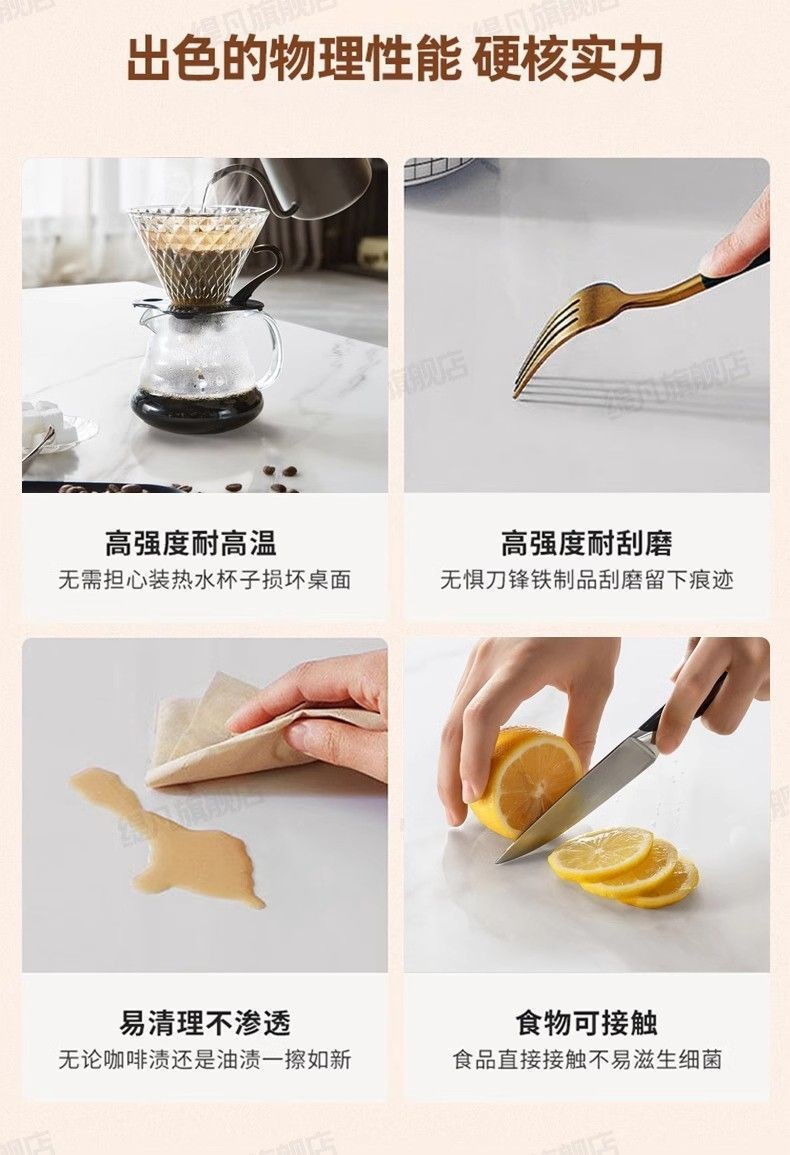 出色的物理性能 硬核实力

高强度耐高温
无需担心装热水杯子损坏桌面

高强度耐刮磨
无惧刀锋铁制品刮磨留下痕迹

易清理不渗透
无论咖啡渍还是油渍一擦如新

食物可接触
食品直接接触不易滋生细菌