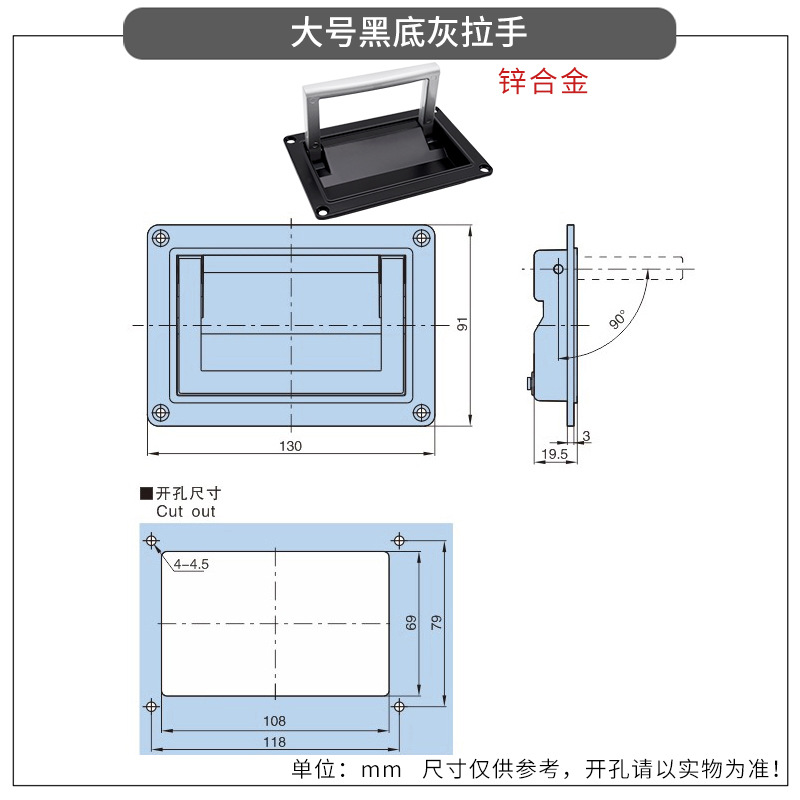 大号黑底灰拉手

锌合金

91

130

90°

3

19.5

■开孔尺寸
Cut out

4-4.5

69

79

108

118

单位：mm　尺寸仅供参考，开孔请以实物为准！