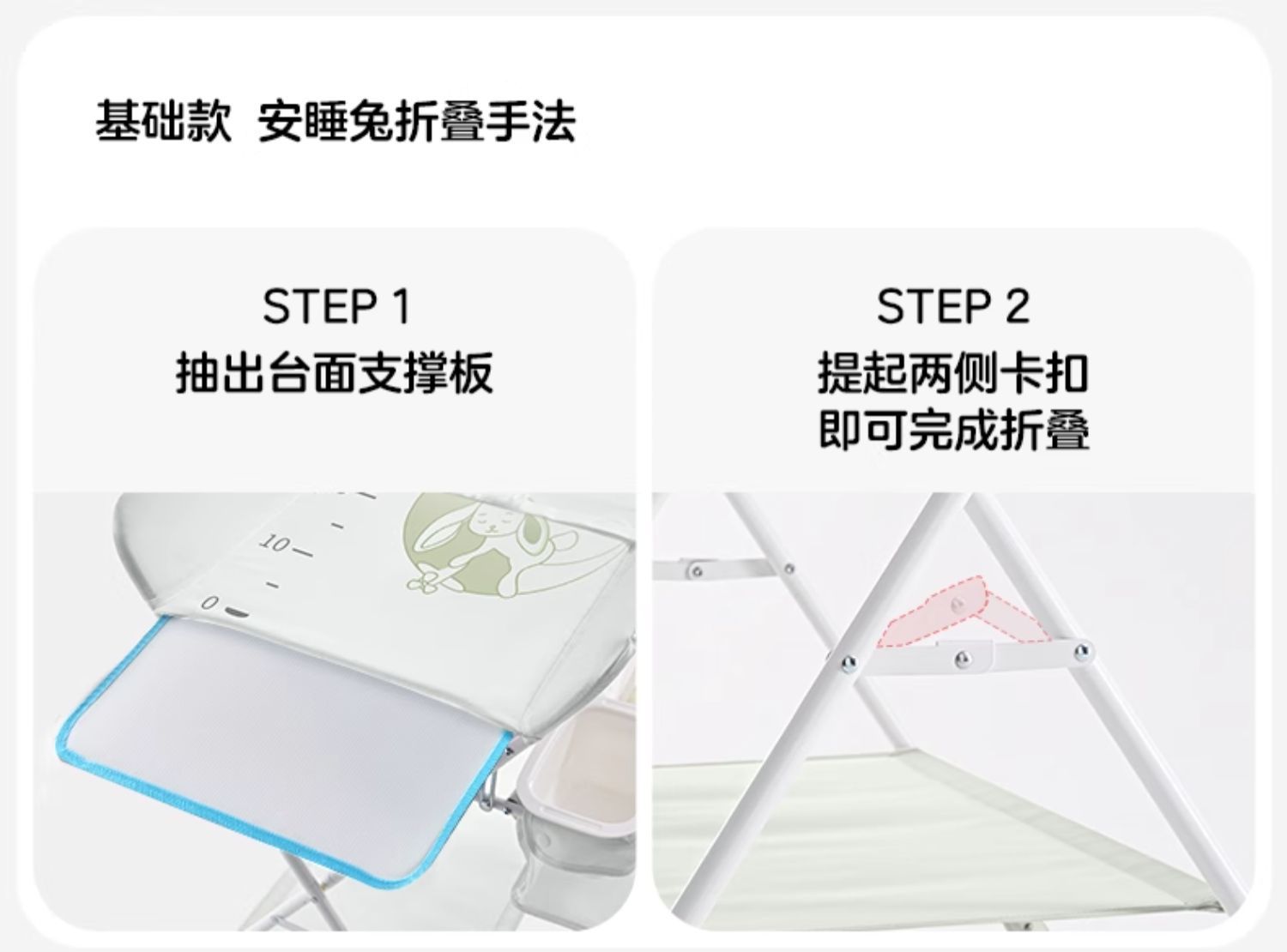 基础款 安睡兔折叠手法

STEP 1
抽出台面支撑板

10

0

STEP 2
提起两侧卡扣
即可完成折叠