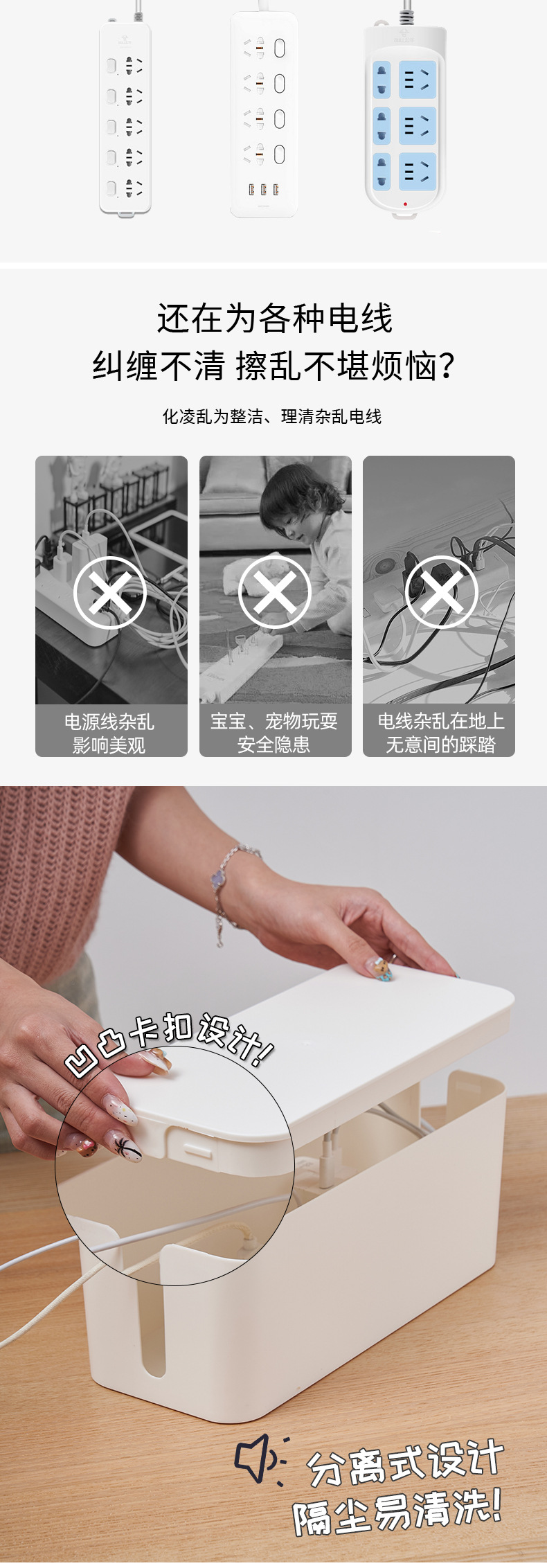 还在为各种电线
纠缠不清 擦乱不堪烦恼?

化凌乱为整洁、理清杂乱电线

电源线杂乱
影响美观

宝宝、宠物玩耍
安全隐患

电线杂乱在地上
无意间的踩踏

凹凸卡扣设计!

分离式设计
隔尘易清洗!