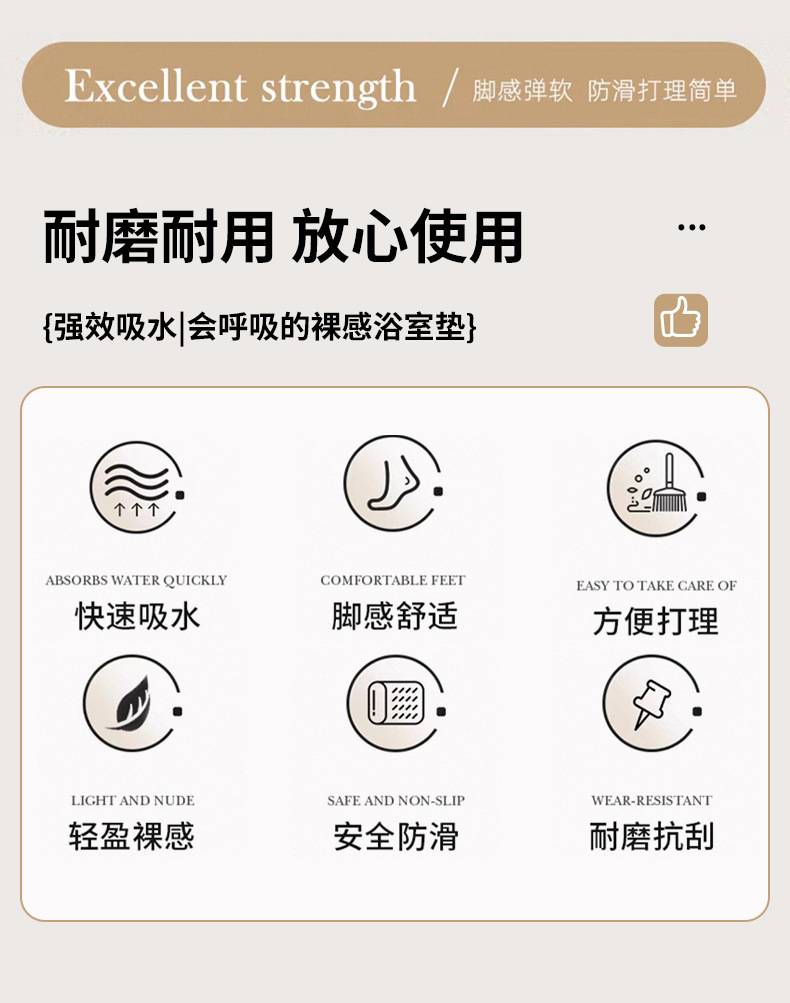 Excellent strength / 脚感弹软 防滑打理简单

耐磨耐用 放心使用

...

{强效吸水|会呼吸的裸感浴室垫}

ABSORBS WATER QUICKLY
快速吸水

COMFORTABLE FEET
脚感舒适

EASY TO TAKE CARE OF
方便打理

LIGHT AND NUDE
轻盈裸感

SAFE AND NON-SLIP
安全防滑

WEAR-RESISTANT
耐磨抗刮