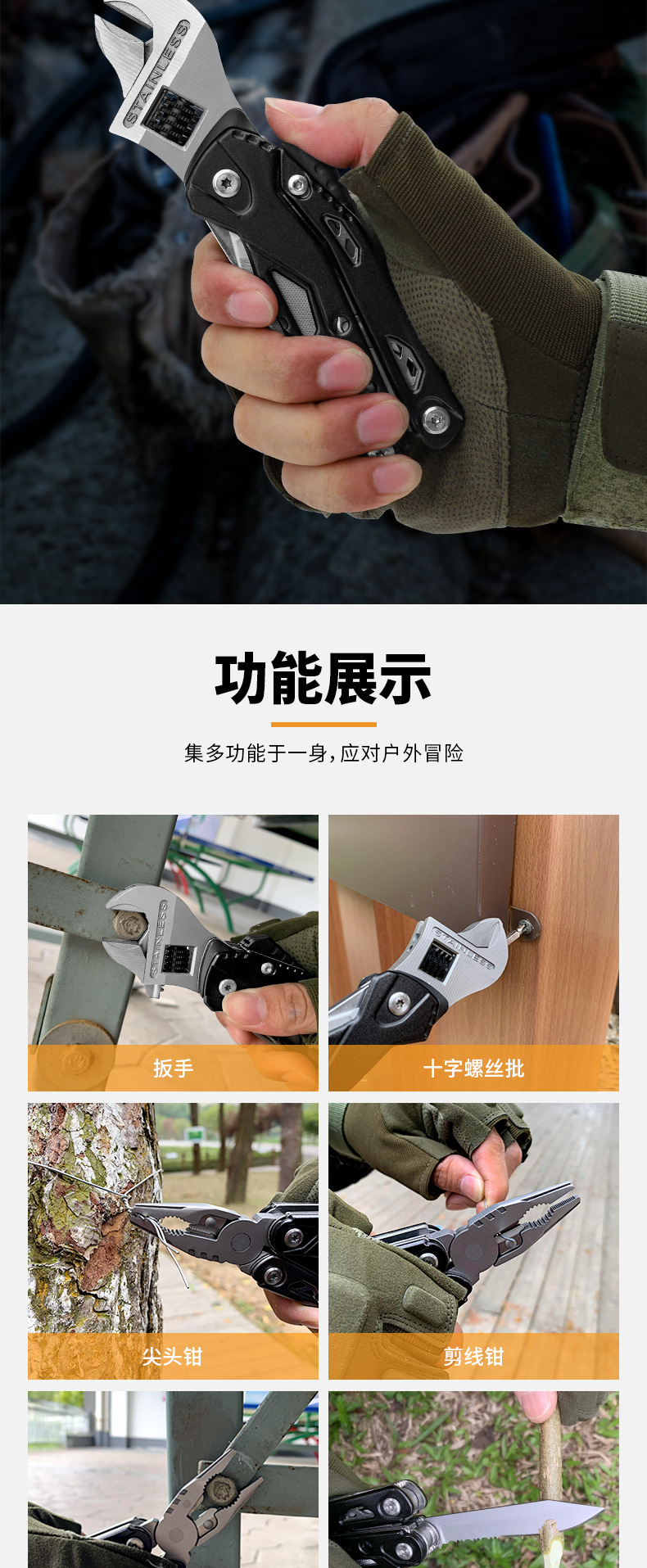 STAINLESS

功能展示

集多功能于一身，应对户外冒险

STAINLESS

扳手

STAINLESS

十字螺丝批

尖头钳

剪线钳