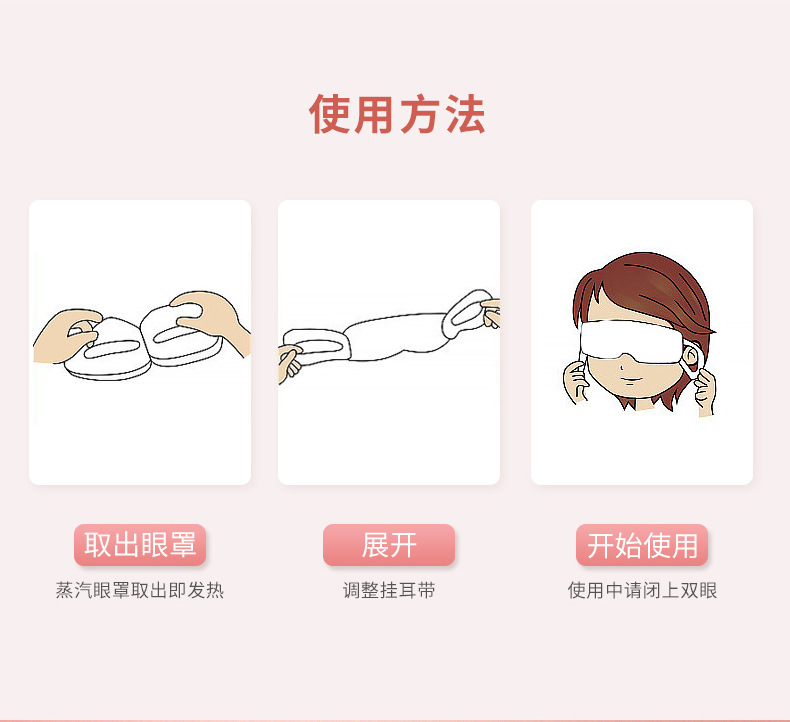 使用方法

取出眼罩

蒸汽眼罩取出即发热

展开

调整挂耳带

开始使用

使用中请闭上双眼