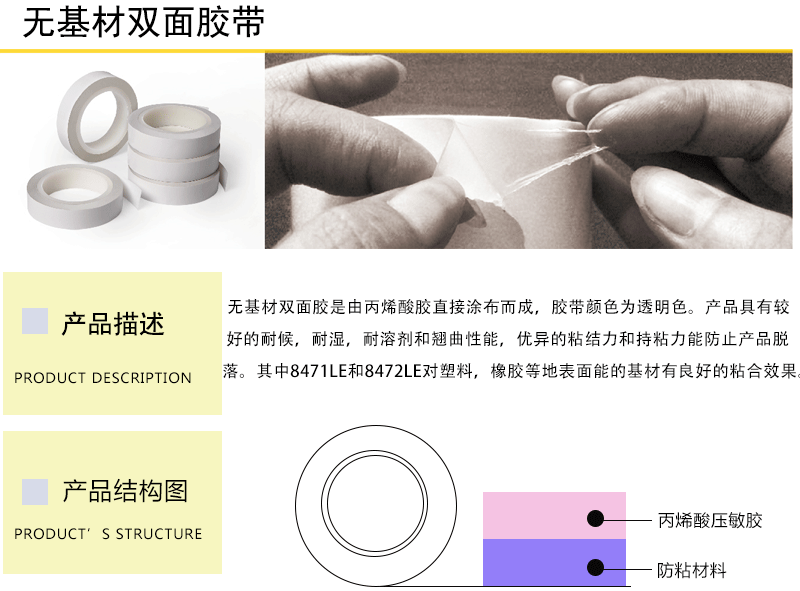 无基材双面胶带

产品描述

PRODUCT DESCRIPTION

无基材双面胶是由丙烯酸胶直接涂布而成，胶带颜色为透明色。产品具有较好的耐候，耐湿，耐溶剂和翘曲性能，优异的粘结力和持粘力能防止产品脱落。其中8471LE和8472LE对塑料，橡胶等地表面能的基材有良好的粘合效果。

产品结构图

PRODUCT’S STRUCTURE

丙烯酸压敏胶

防粘材料