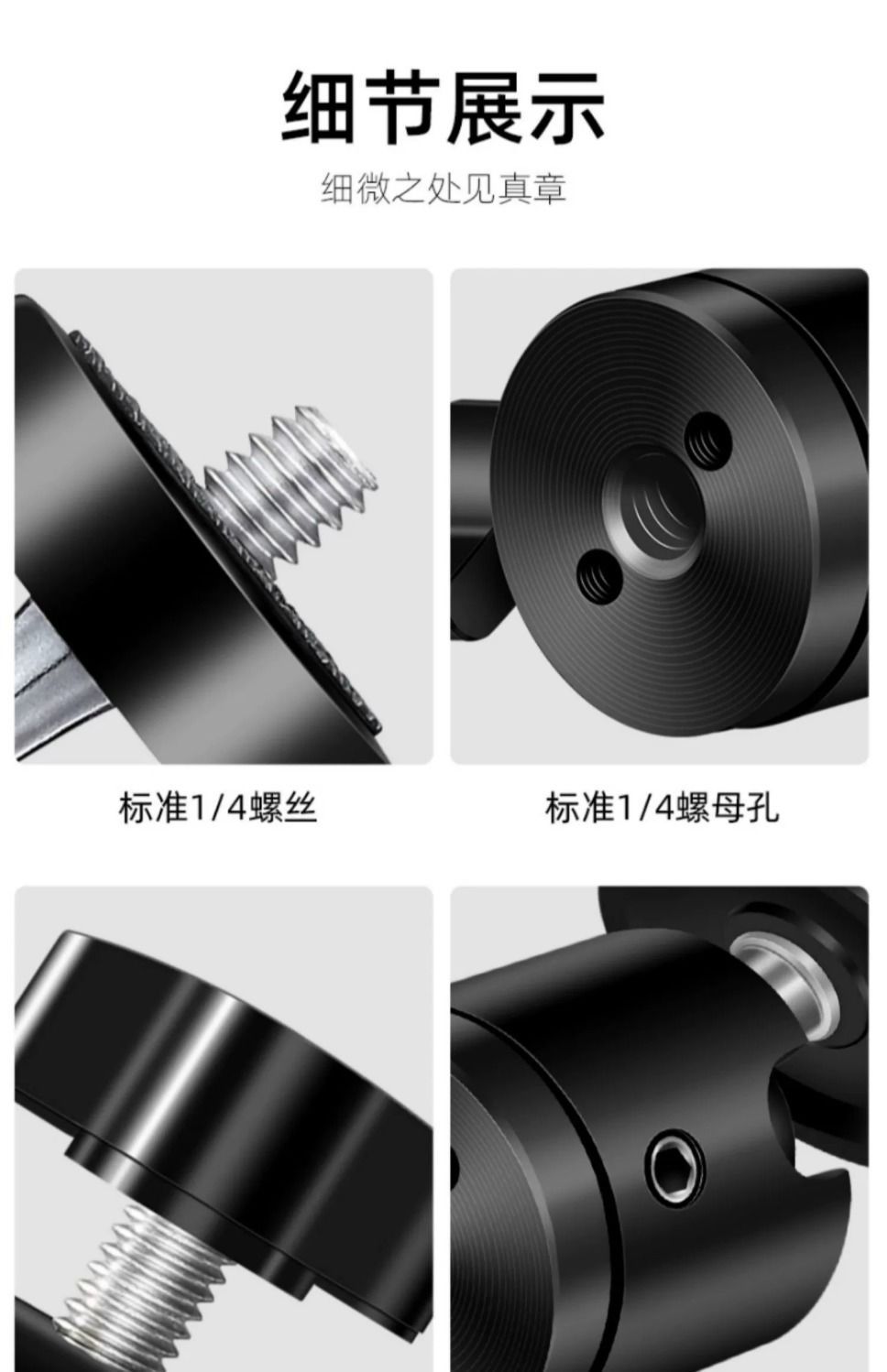 细节展示

细微之处见真章

标准1/4螺丝

标准1/4螺母孔