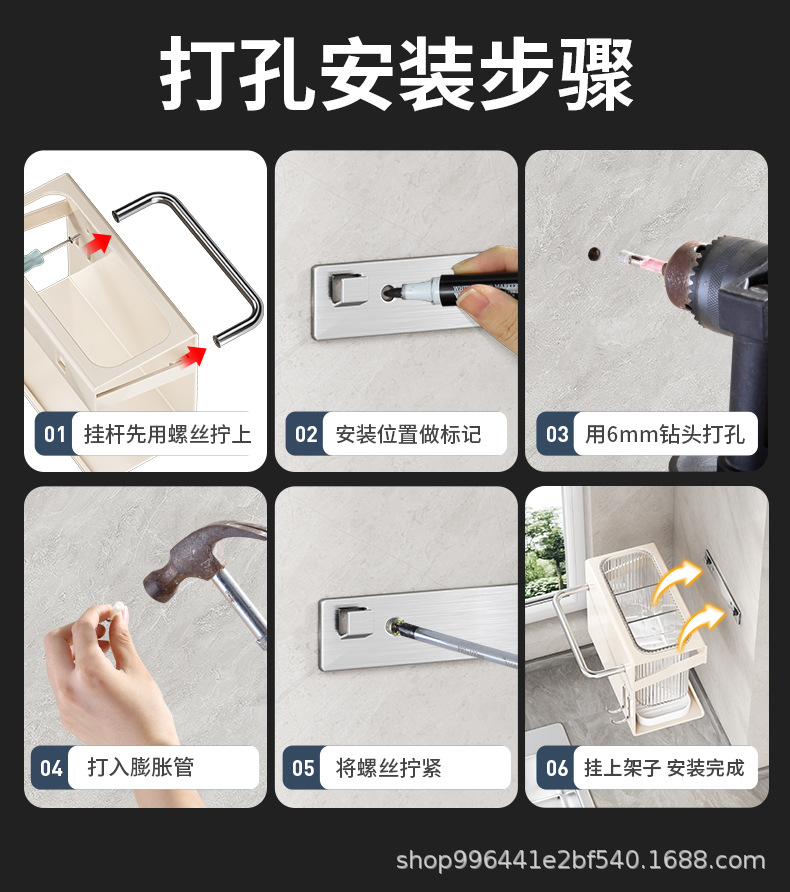 打孔安装步骤

01 挂杆先用螺丝拧上

02 安装位置做标记

03 用6mm钻头打孔

04 打入膨胀管

05 将螺丝拧紧

06 挂上架子 安装完成

shop996441e2bf540.1688.com