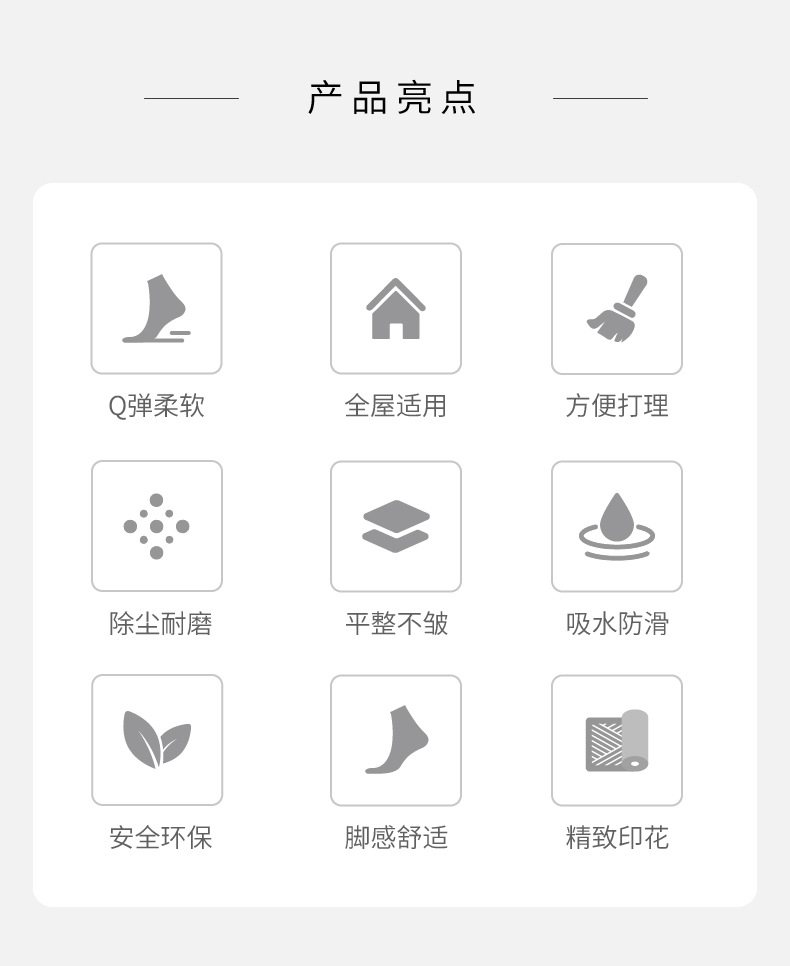 产品亮点

Q弹柔软

全屋适用

方便打理

除尘耐磨

平整不皱

吸水防滑

安全环保

脚感舒适

精致印花