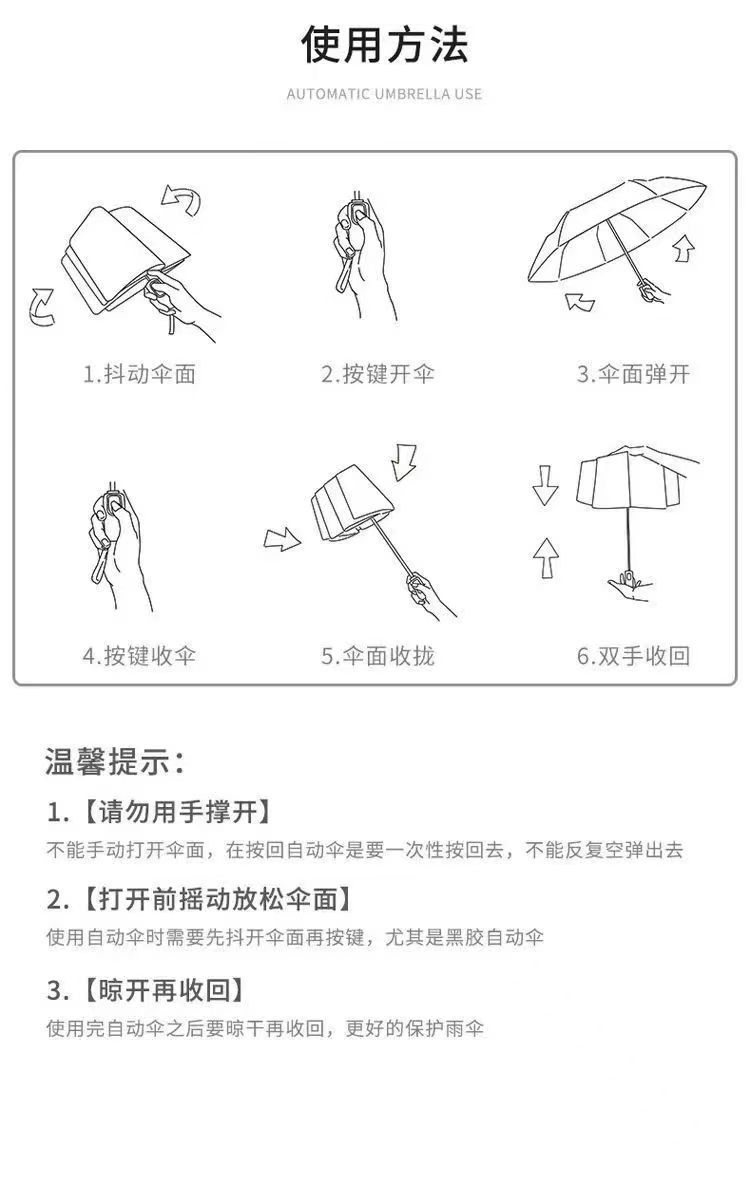 使用方法

AUTOMATIC UMBRELLA USE

1.抖动伞面

2.按键开伞

3.伞面弹开

4.按键收伞

5.伞面收拢

6.双手收回

温馨提示：

1.【请勿用手撑开】

不能手动打开伞面，在按回自动伞是要一次性按回去，不能反复空弹出去

2.【打开前摇动放松伞面】

使用自动伞时需要先抖开伞面再按键，尤其是黑胶自动伞

3.【晾开再收回】

使用完自动伞之后要晾干再收回，更好的保护雨伞